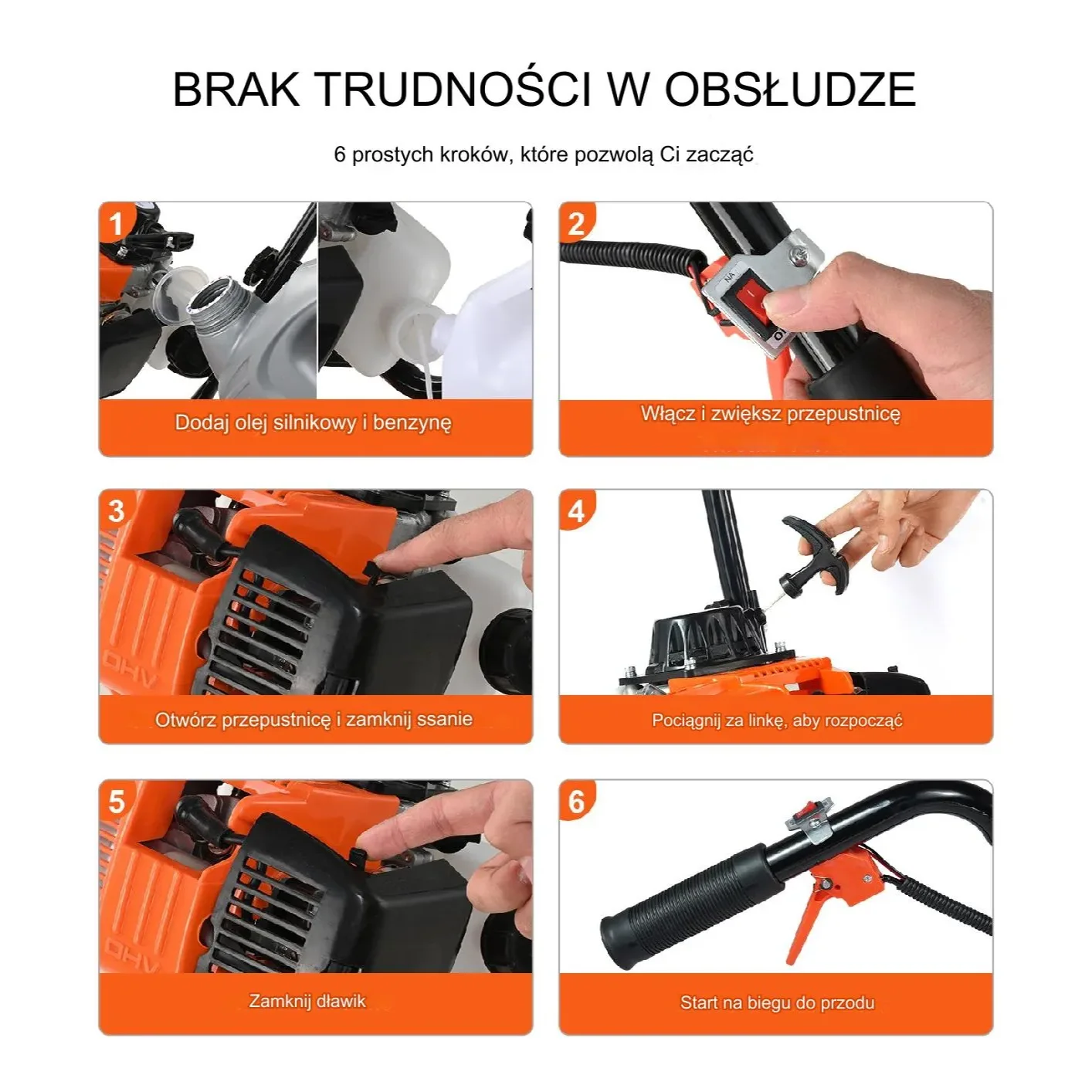 BRAK TRUDNOŚCI W OBSŁUDZE

6 prostych kroków, które pozwolą Ci zacząć

1

Dodaj olej silnikowy i benzynę

2

NA

Włącz i zwiększ przepustnicę

3

OHV

Otwórz przepustnicę i zamknij ssanie

4

Pociągnij za linkę, aby rozpocząć

5

OHV

Zamknij dławik

6

Start na biegu do przodu