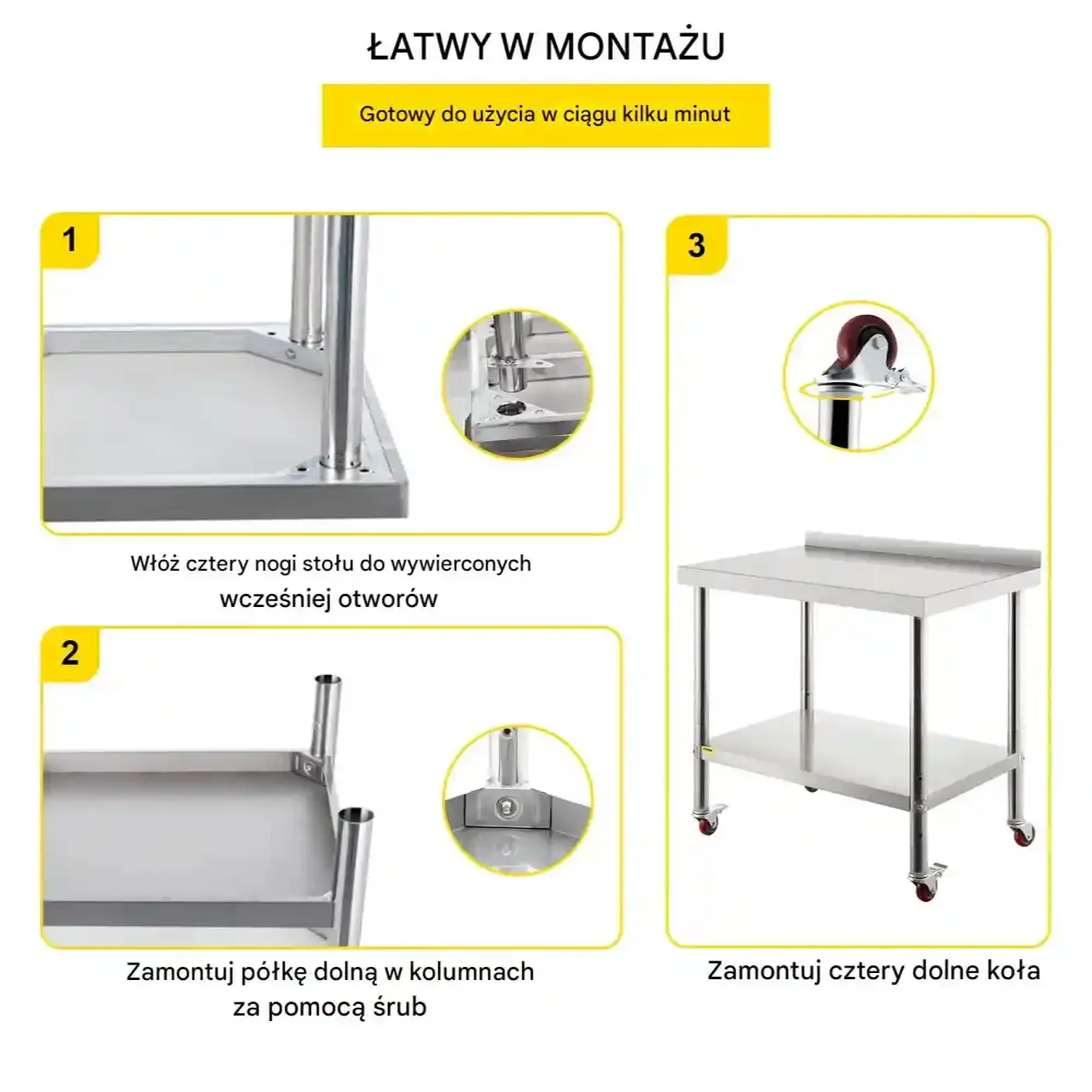 ŁATWY W MONTAŻU

Gotowy do użycia w ciągu kilku minut

1

Włóż cztery nogi stołu do wywierconych wcześniej otworów

2

Zamontuj półkę dolną w kolumnach za pomocą śrub

3

Zamontuj cztery dolne koła