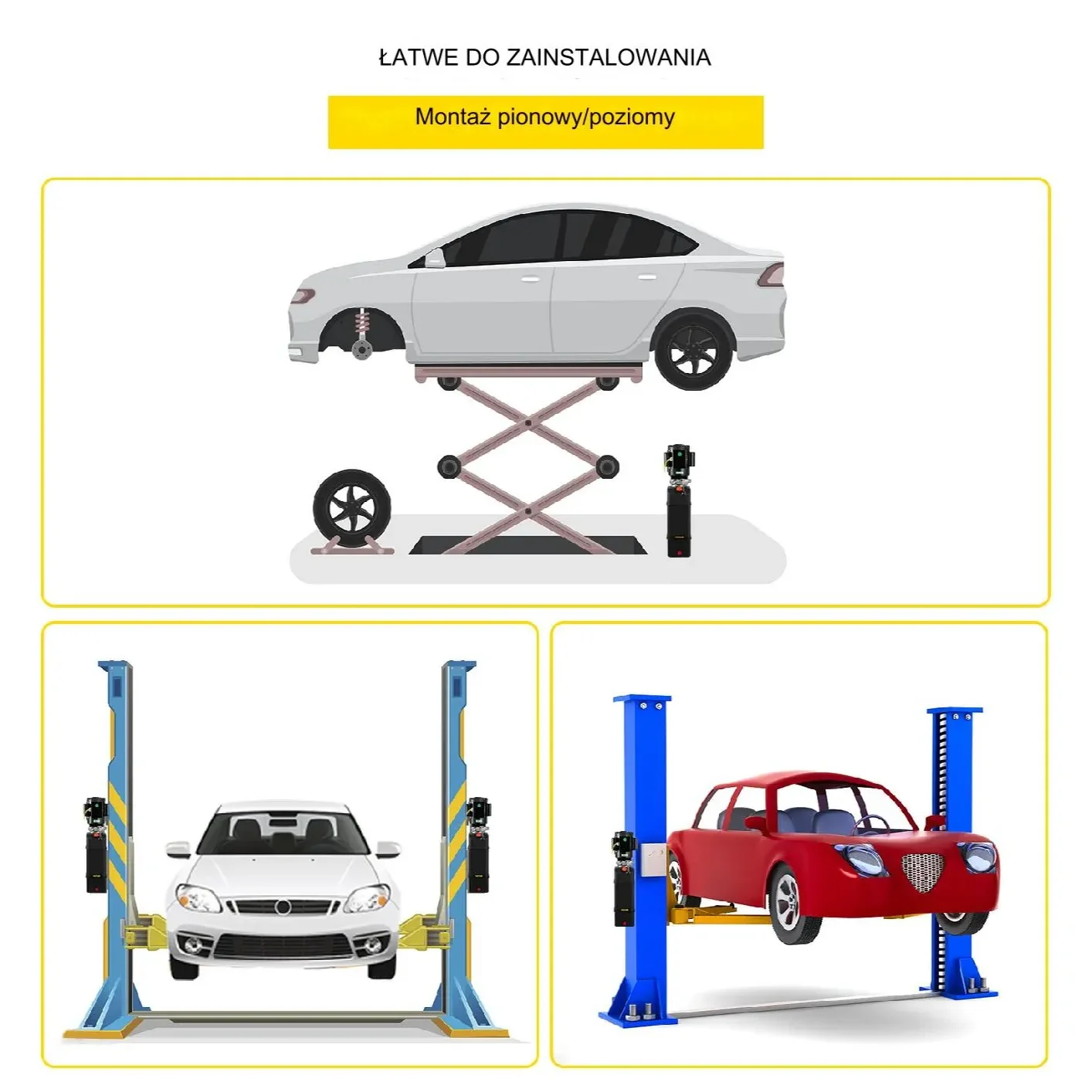 ŁATWE DO ZAINSTALOWANIA

Montaż pionowy/poziomy