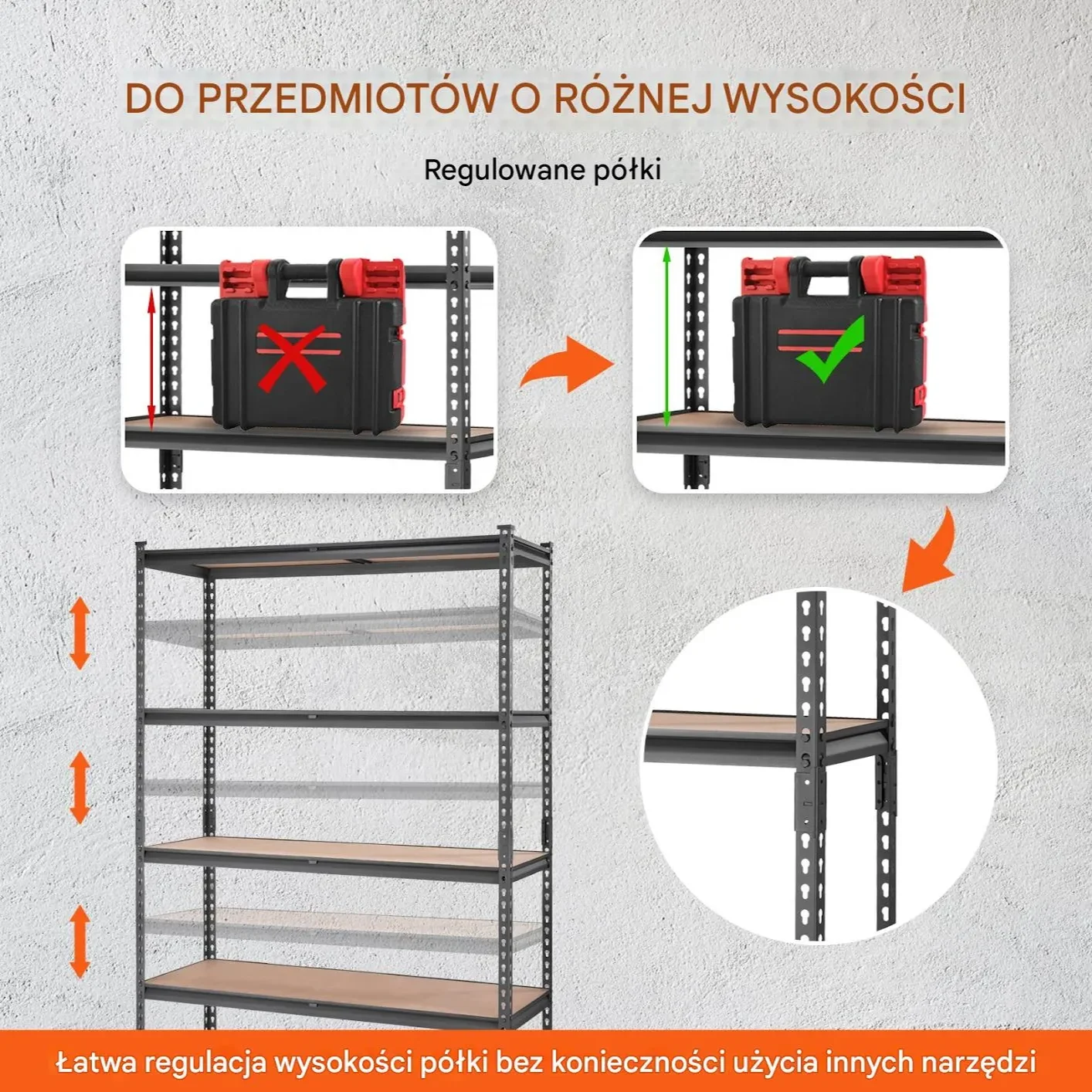 DO PRZEDMIOTÓW O RÓŻNEJ WYSOKOŚCI

Regulowane półki

Łatwa regulacja wysokości półki bez konieczności użycia innych narzędzi