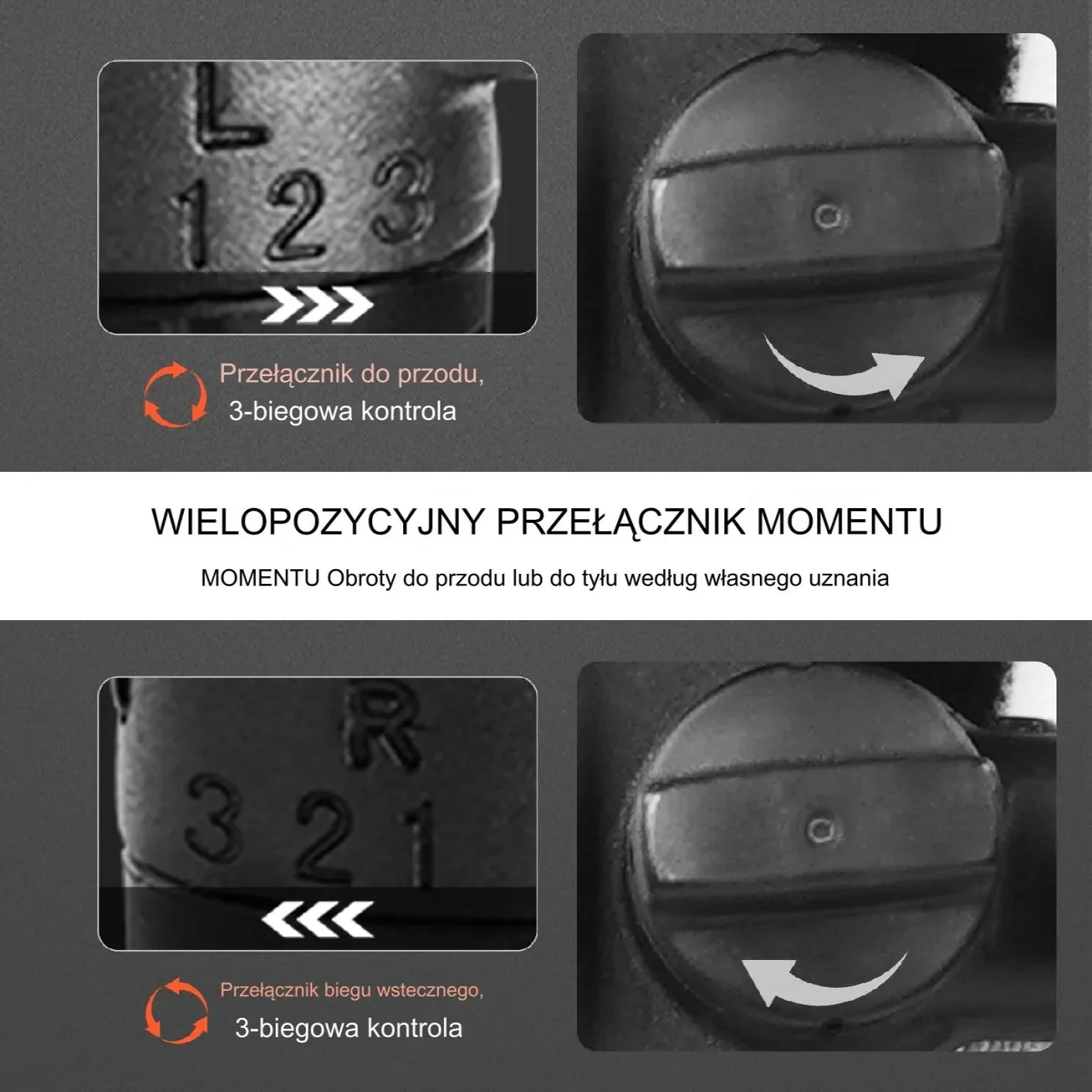 L
1 2 3

Przełącznik do przodu,
3-biegowa kontrola

WIELOPOZYCYJNY PRZEŁĄCZNIK MOMENTU

MOMENTU Obroty do przodu lub do tyłu według własnego uznania

R
3 2 1

Przełącznik biegu wstecznego,
3-biegowa kontrola