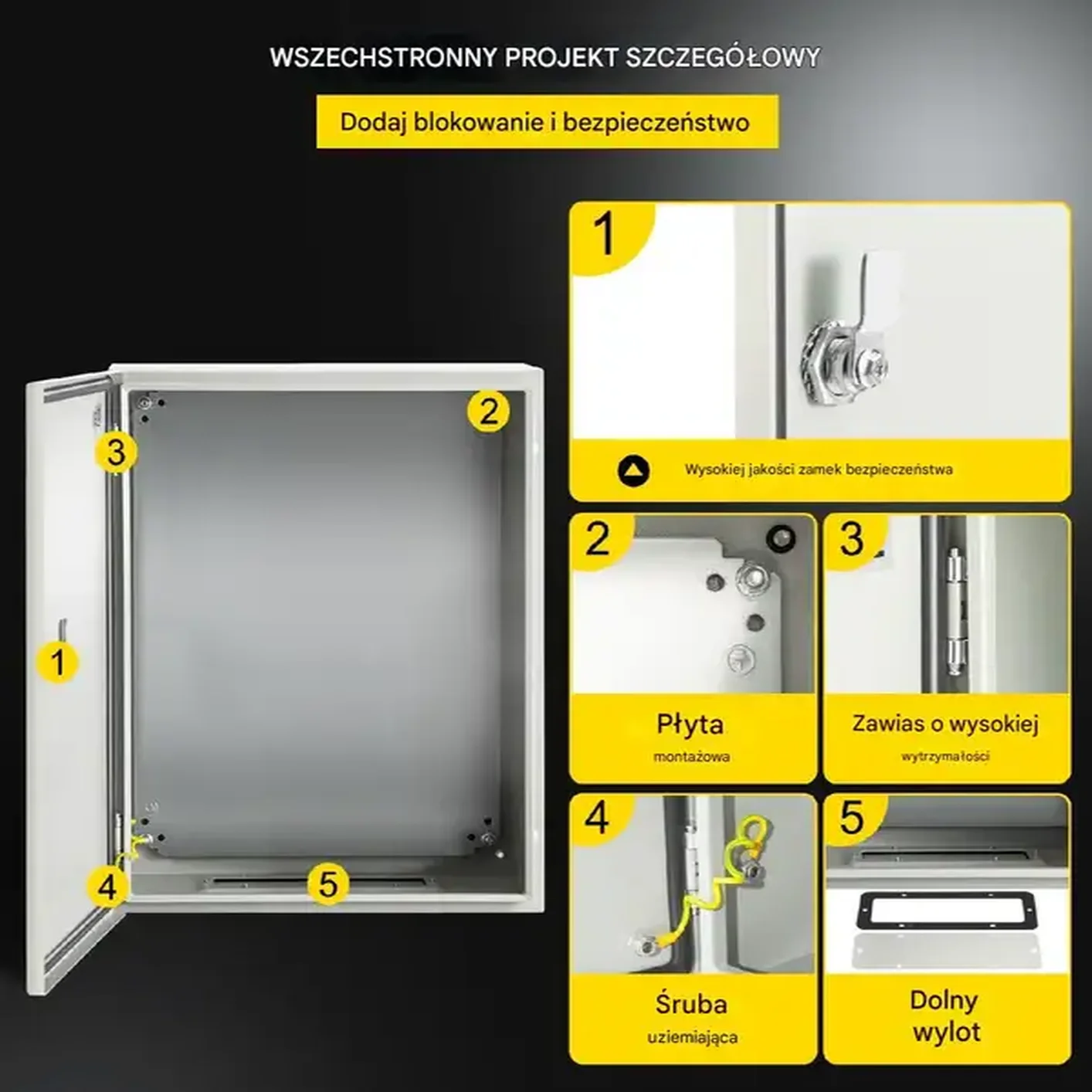 WSZECHSTRONNY PROJEKT SZCZEGÓŁOWY

Dodaj blokowanie i bezpieczeństwo

3

2

1

4

5

1

Wysokiej jakości zamek bezpieczeństwa

2

Płyta
montażowa

3

Zawias o wysokiej
wytrzymałości

4

Śruba
uziemiająca

5

Dolny
wylot