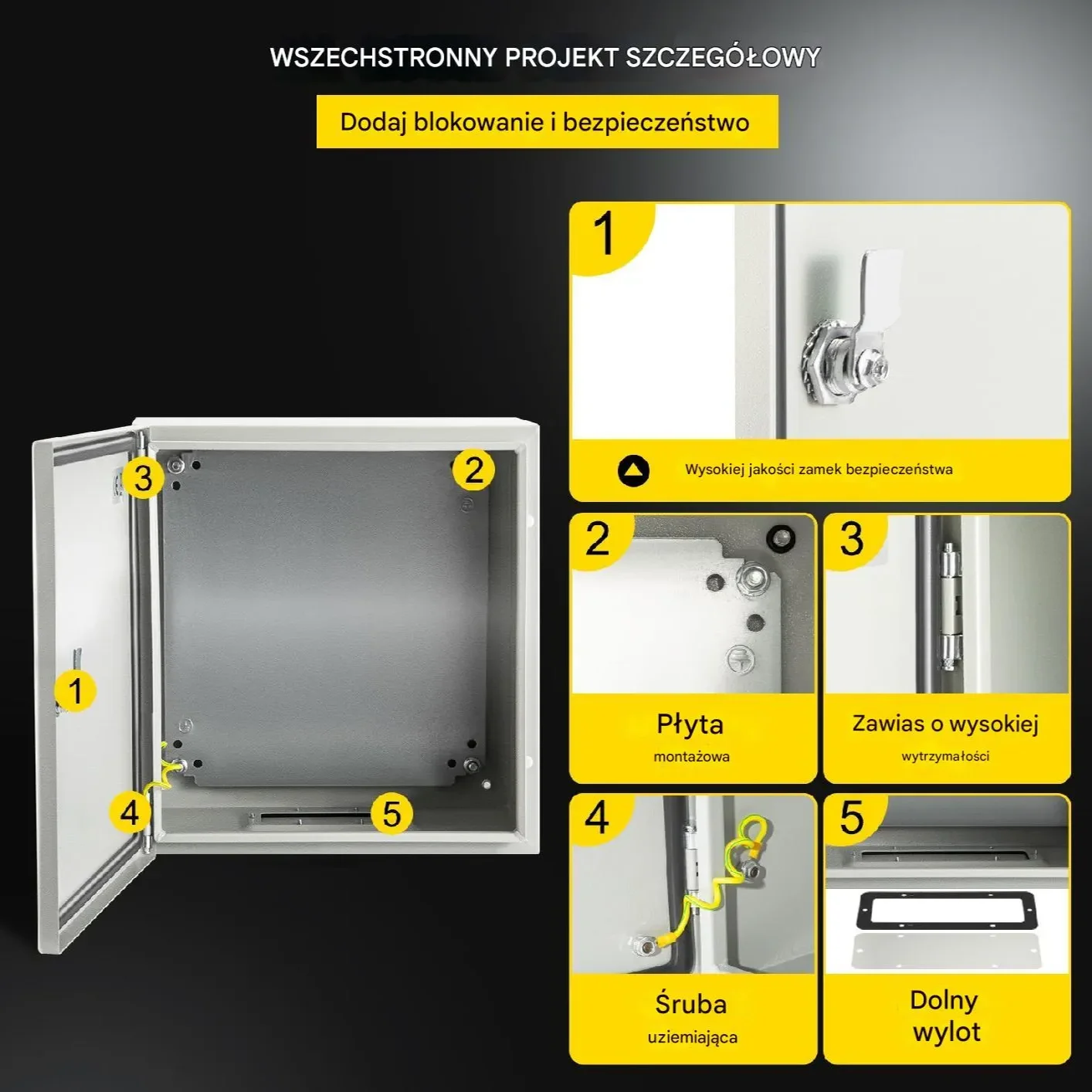 WSZECHSTRONNY PROJEKT SZCZEGÓŁOWY

Dodaj blokowanie i bezpieczeństwo

3

2

1

4

5

1

Wysokiej jakości zamek bezpieczeństwa

2

Płyta

montażowa

3

Zawias o wysokiej

wytrzymałości

4

Śruba

uziemiająca

5

Dolny wylot