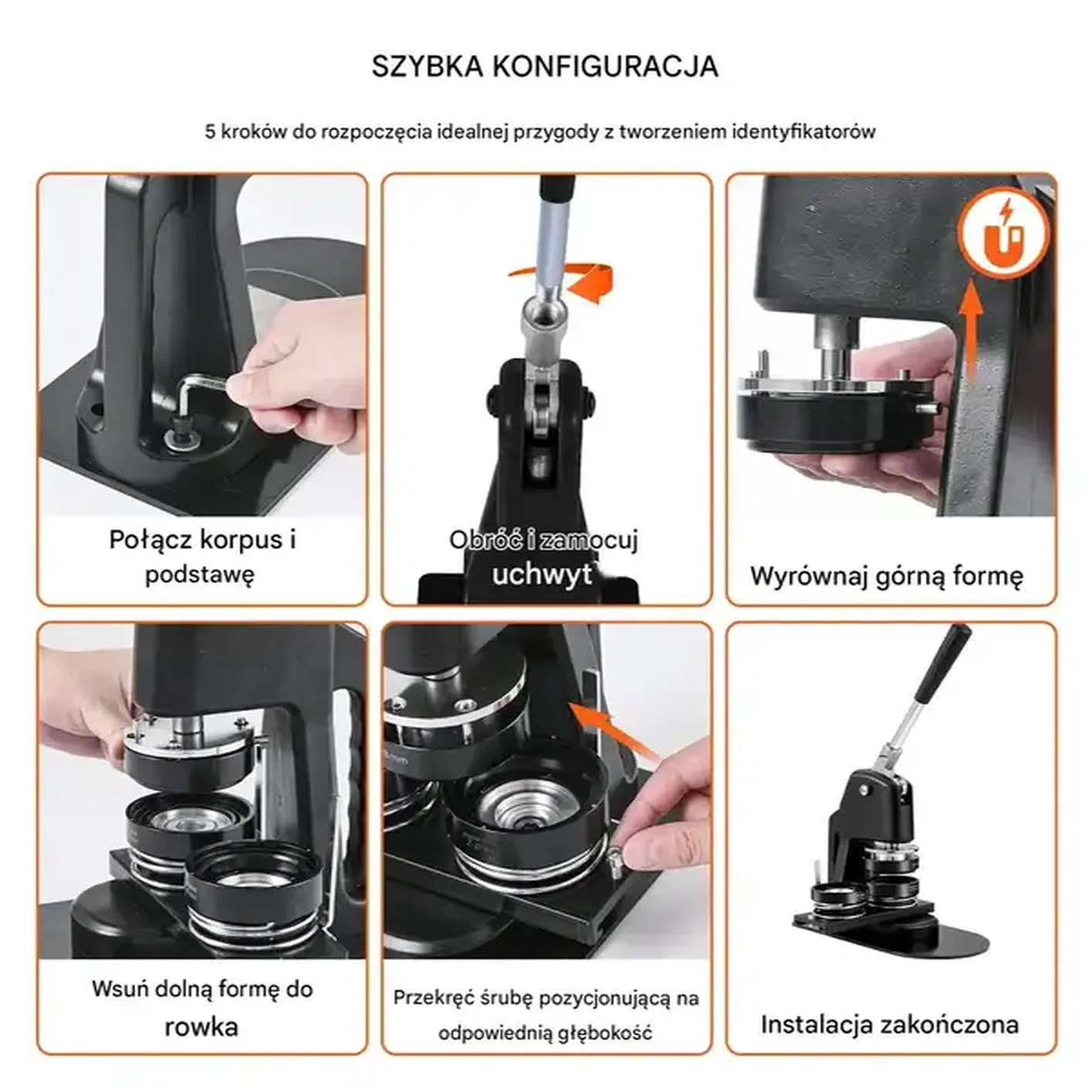 SZYBKA KONFIGURACJA

5 kroków do rozpoczęcia idealnej przygody z tworzeniem identyfikatorów

Połącz korpus i podstawę

Obróć i zamocuj uchwyt

Wyrównaj górną formę

Wsuń dolną formę do rowka

Przekręć śrubę pozycjonującą na odpowiednią głębokość

Instalacja zakończona