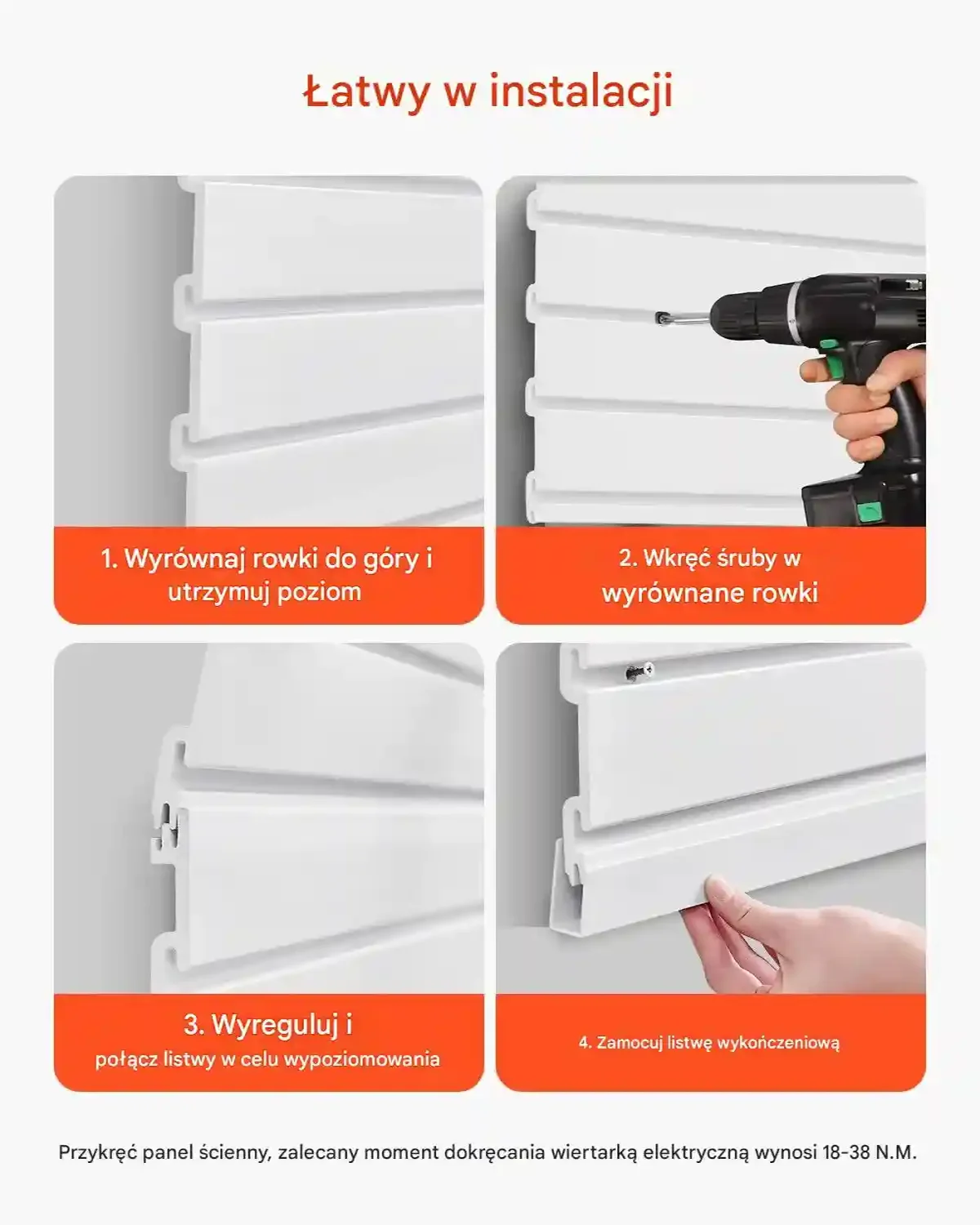 Łatwy w instalacji

1. Wyrównaj rowki do góry i utrzymuj poziom

2. Wkręć śruby w wyrównane rowki

3. Wyreguluj i połącz listwy w celu wypoziomowania

4. Zamocuj listwę wykończeniową

Przykręć panel ścienny, zalecany moment dokręcania wiertarką elektryczną wynosi 18-38 N.M.