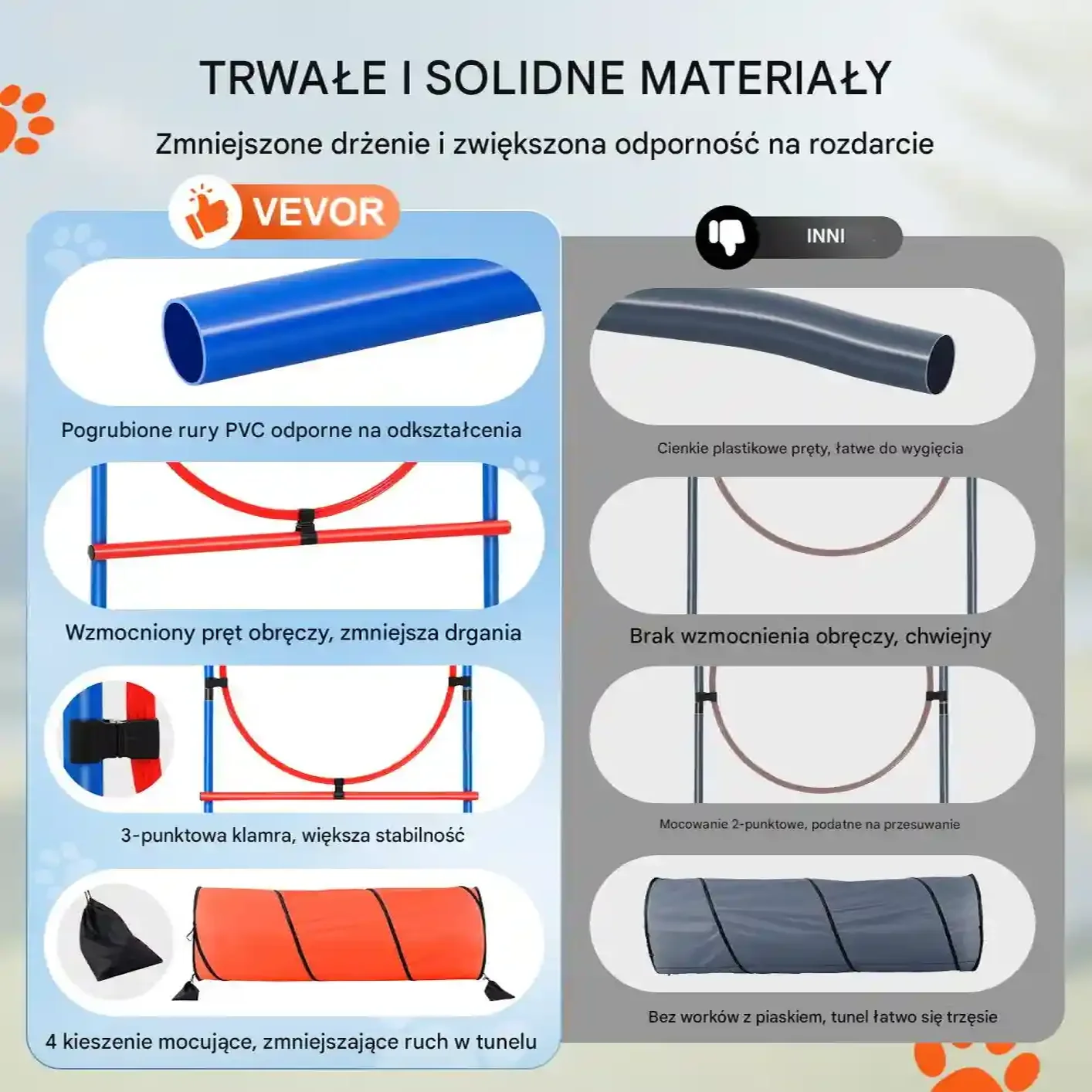 TRWAŁE I SOLIDNE MATERIAŁY

Zmniejszone drżenie i zwiększona odporność na rozdarcie

VEVOR

Pogrubione rury PVC odporne na odkształcenia

Wzmocniony pręt obręczy, zmniejsza drgania

3-punktowa klamra, większa stabilność

4 kieszenie mocujące, zmniejszające ruch w tunelu

INNI

Cienkie plastikowe pręty, łatwe do wygięcia

Brak wzmocnienia obręczy, chwiejny

Mocowanie 2-punktowe, podatne na przesuwanie

Bez worków z piaskiem, tunel łatwo się trzęsie