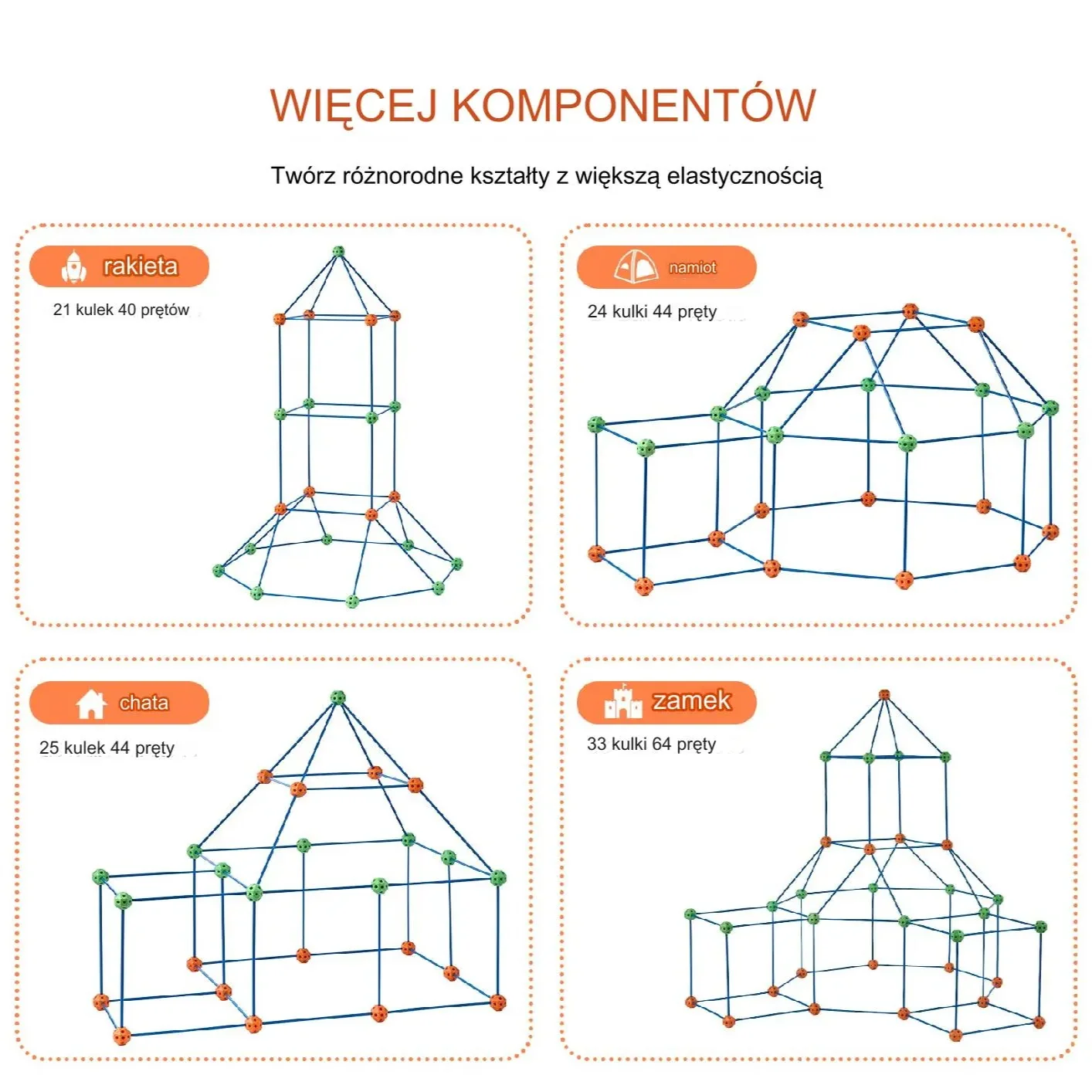 WIĘCEJ KOMPONENTÓW

Twórz różnorodne kształty z większą elastycznością

rakieta

21 kulek 40 prętów

namiot

24 kulki 44 pręty

chata

25 kulek 44 pręty

zamek

33 kulki 64 pręty