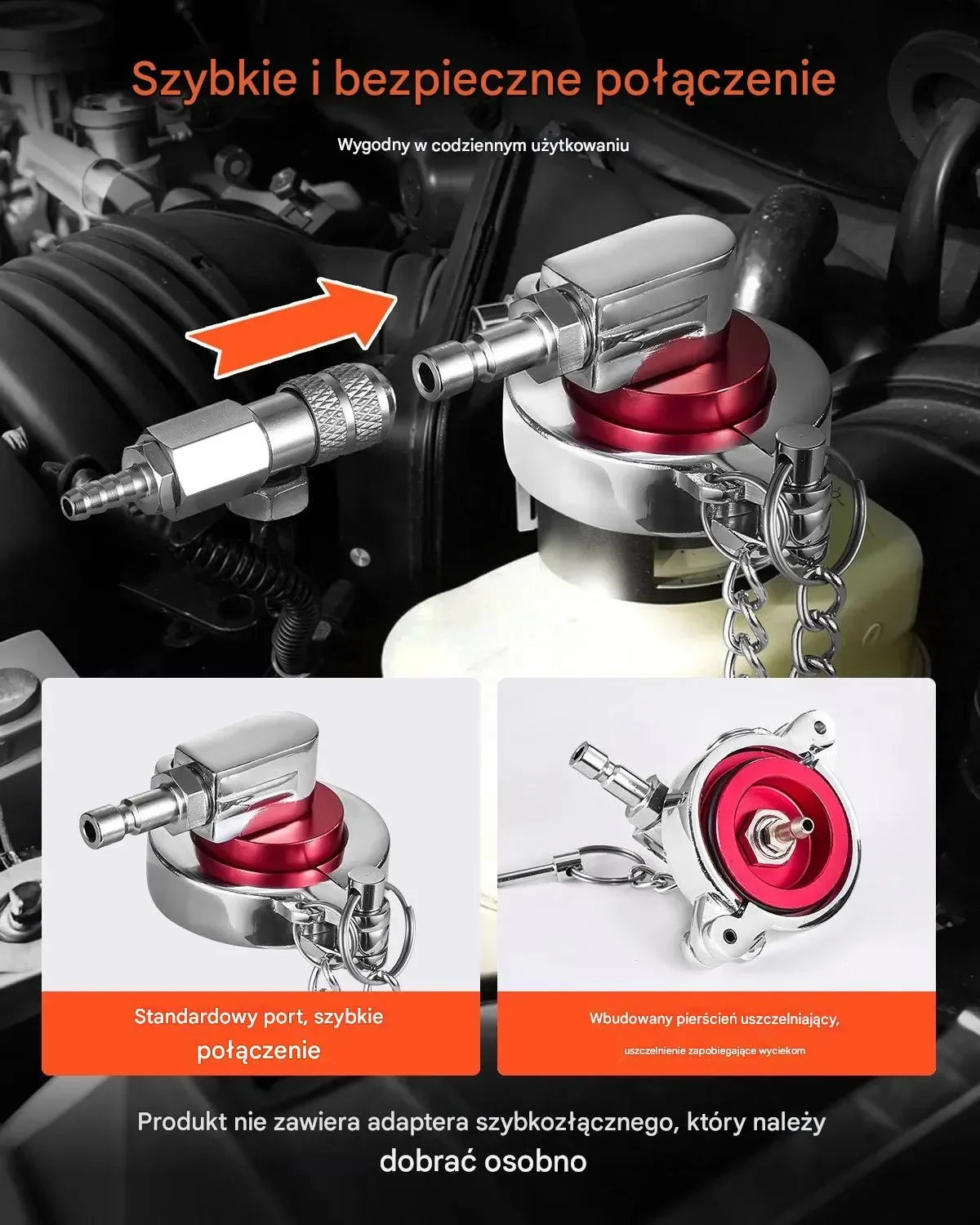 Szybkie i bezpieczne połączenie

Wygodny w codziennym użytkowaniu

Standardowy port, szybkie połączenie

Wbudowany pierścień uszczelniający,

uszczelnienie zapobiegające wyciekom

Produkt nie zawiera adaptera szybkozłącznego, który należy dobrać osobno