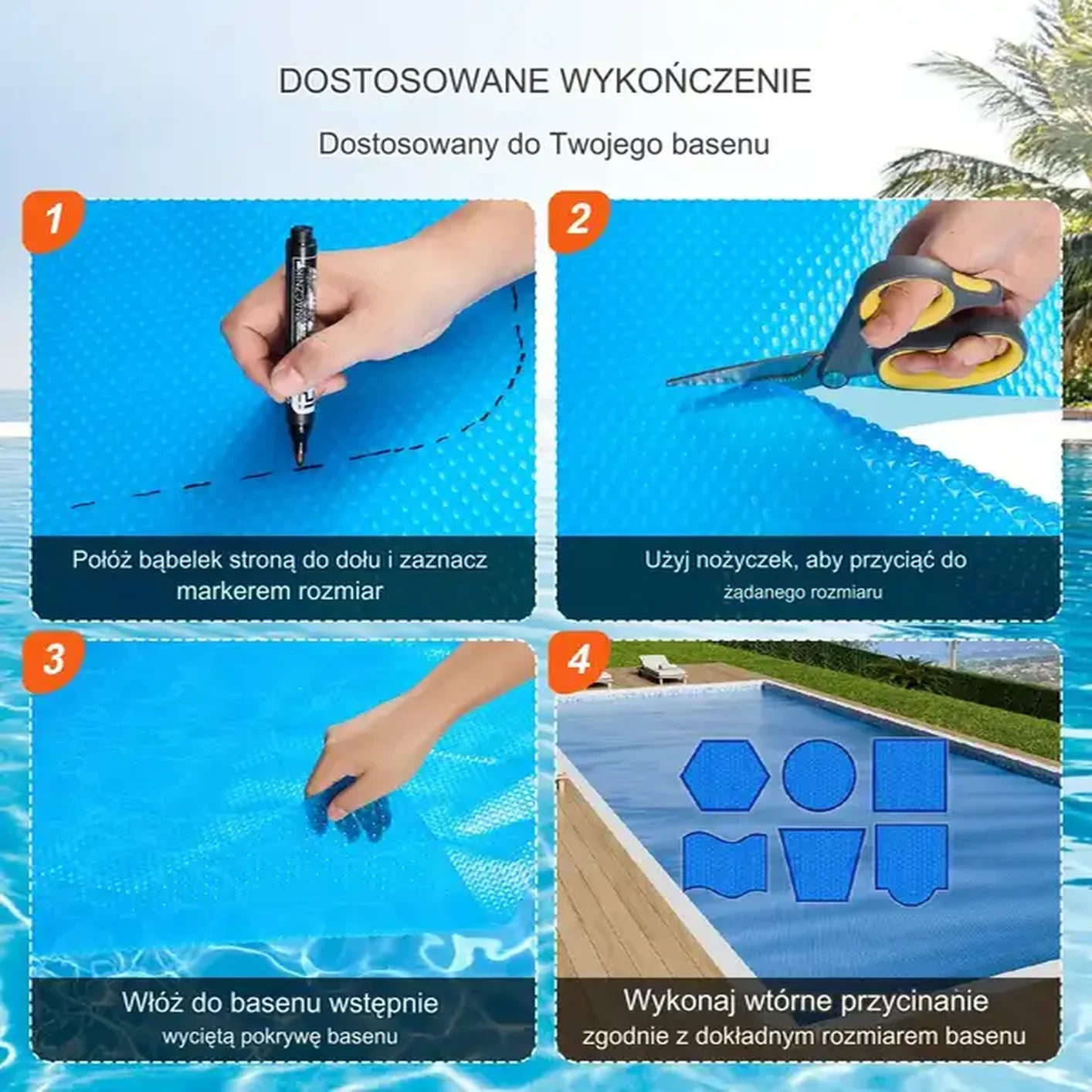 DOSTOSOWANE WYKOŃCZENIE

Dostosowany do Twojego basenu

1

Połóż bąbelek stroną do dołu i zaznacz markerem rozmiar

2

Użyj nożyczek, aby przyciąć do żądanego rozmiaru

3

Włóż do basenu wstępnie wyciętą pokrywę basenu

4

Wykonaj wtórne przycinanie zgodnie z dokładnym rozmiarem basenu