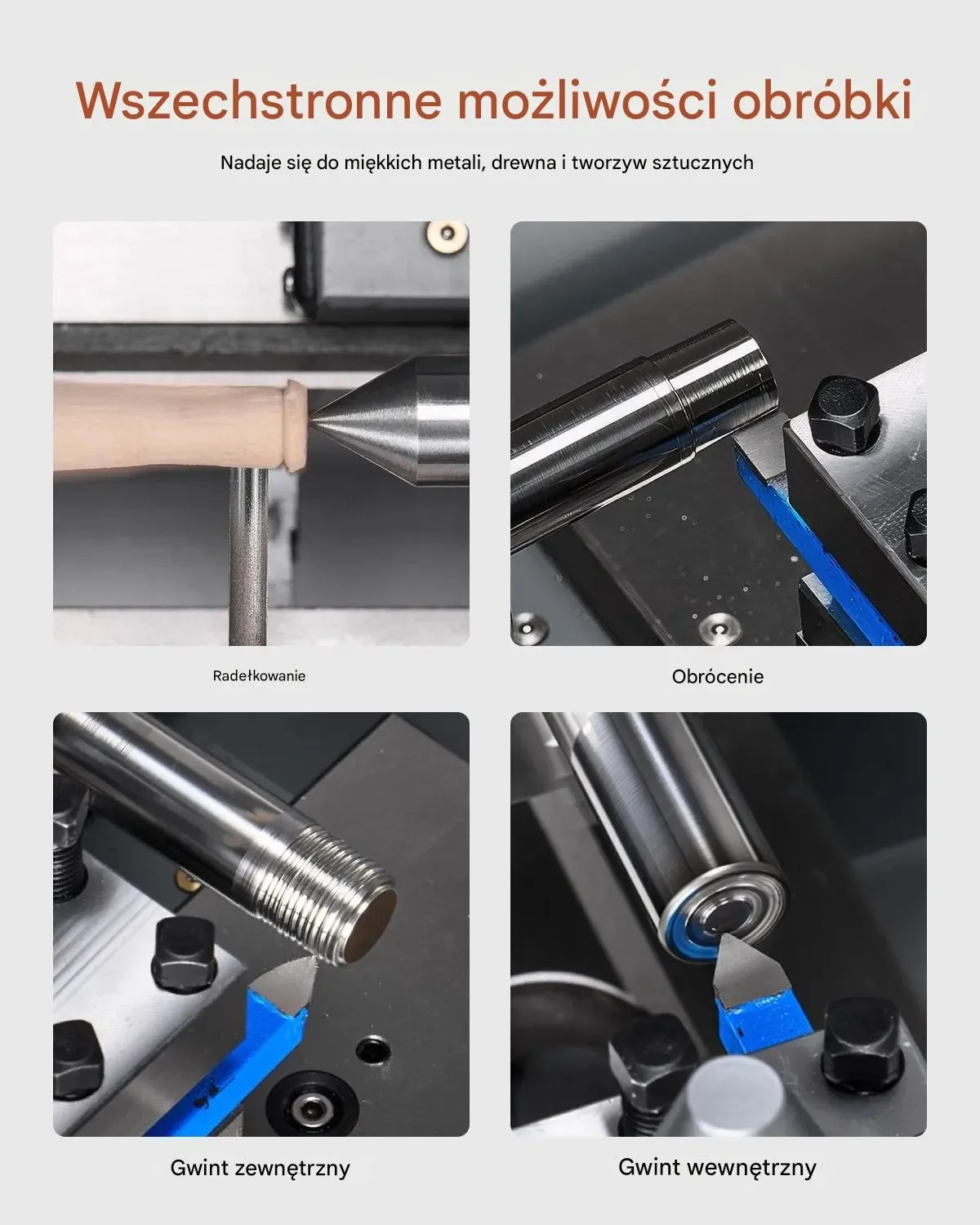 Wszechstronne możliwości obróbki

Nadaje się do miękkich metali, drewna i tworzyw sztucznych

Radełkowanie

Obrócenie

Gwint zewnętrzny

Gwint wewnętrzny