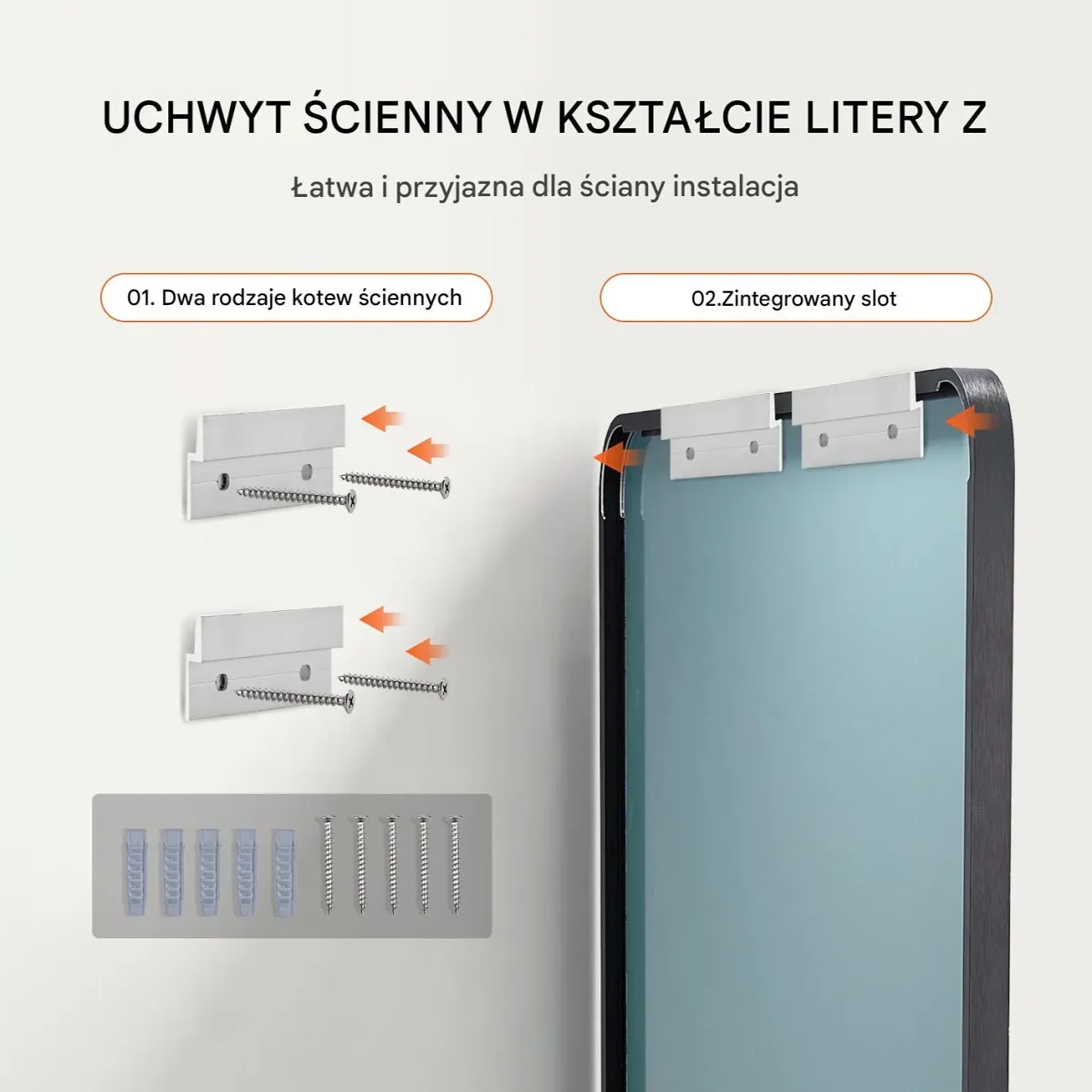 UCHWYT ŚCIENNY W KSZTAŁCIE LITERY Z

Łatwa i przyjazna dla ściany instalacja

01. Dwa rodzaje kotew ściennych

02.Zintegrowany slot