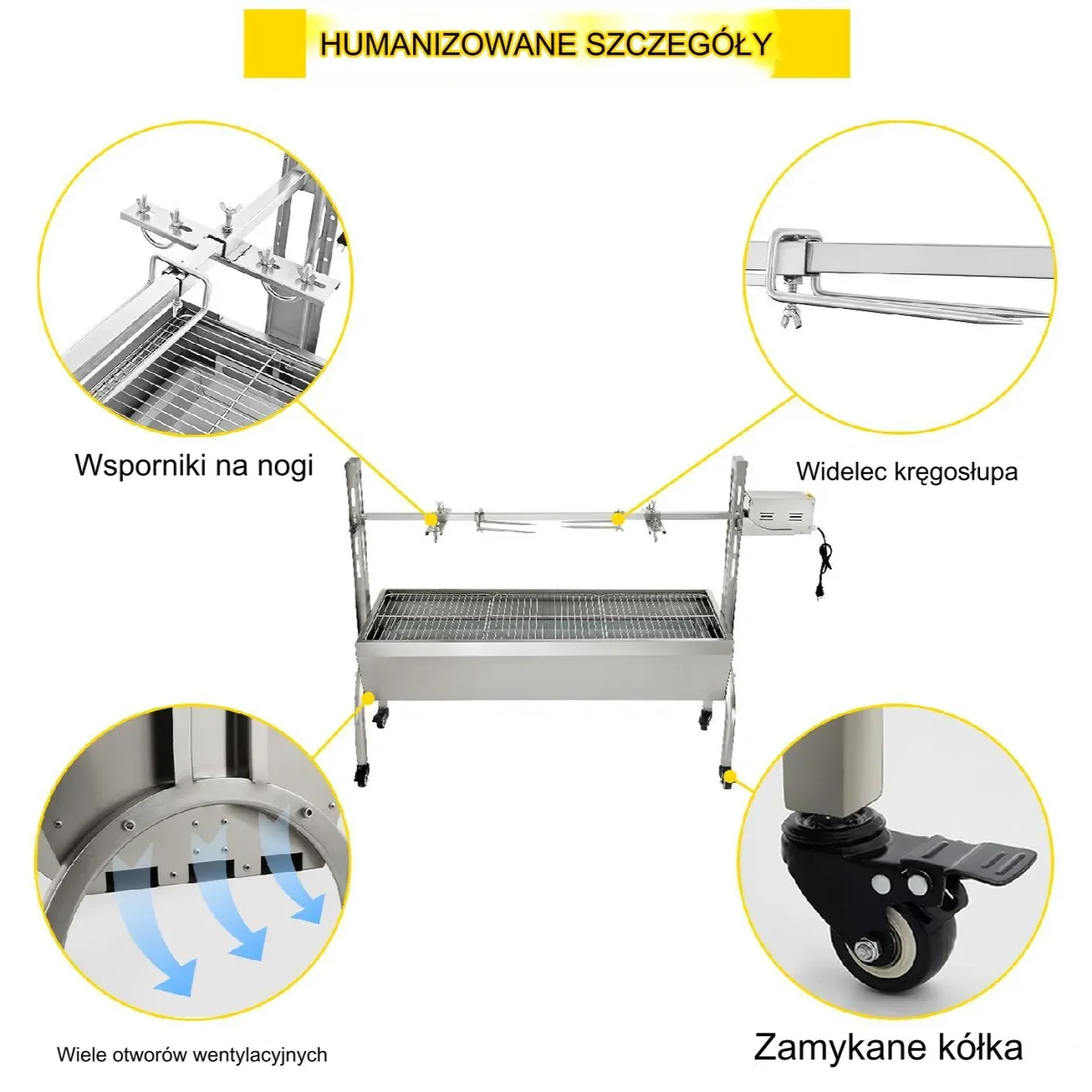 HUMANIZOWANE SZCZEGÓŁY

Wsporniki na nogi

Widelec kręgosłupa

Wiele otworów wentylacyjnych

Zamykane kółka