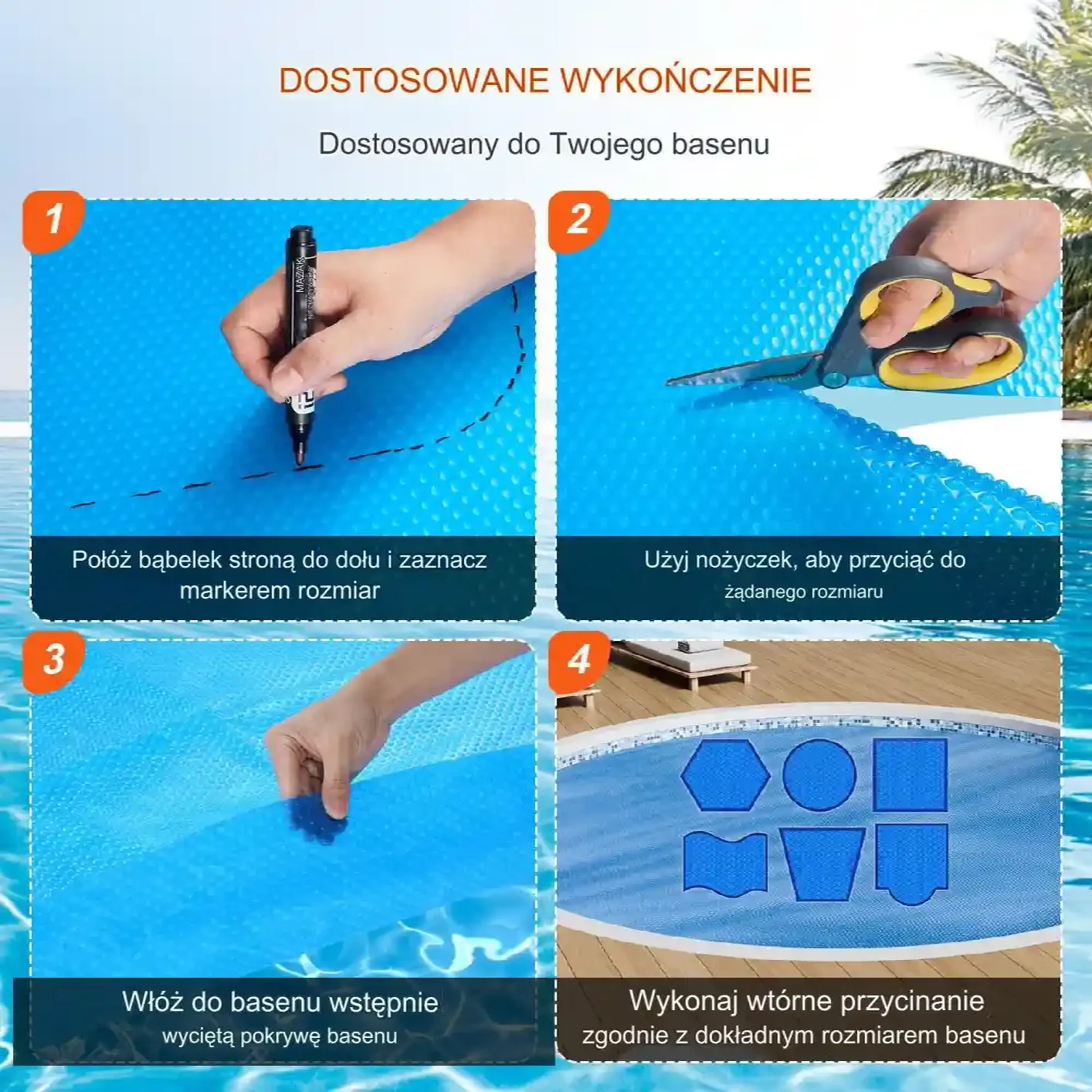 DOSTOSOWANE WYKOŃCZENIE

Dostosowany do Twojego basenu

1

MAZAK

Połóż bąbelek stroną do dołu i zaznacz markerem rozmiar

2

Użyj nożyczek, aby przyciąć do żądanego rozmiaru

3

Włóż do basenu wstępnie wyciętą pokrywę basenu

4

Wykonaj wtórne przycinanie zgodnie z dokładnym rozmiarem basenu