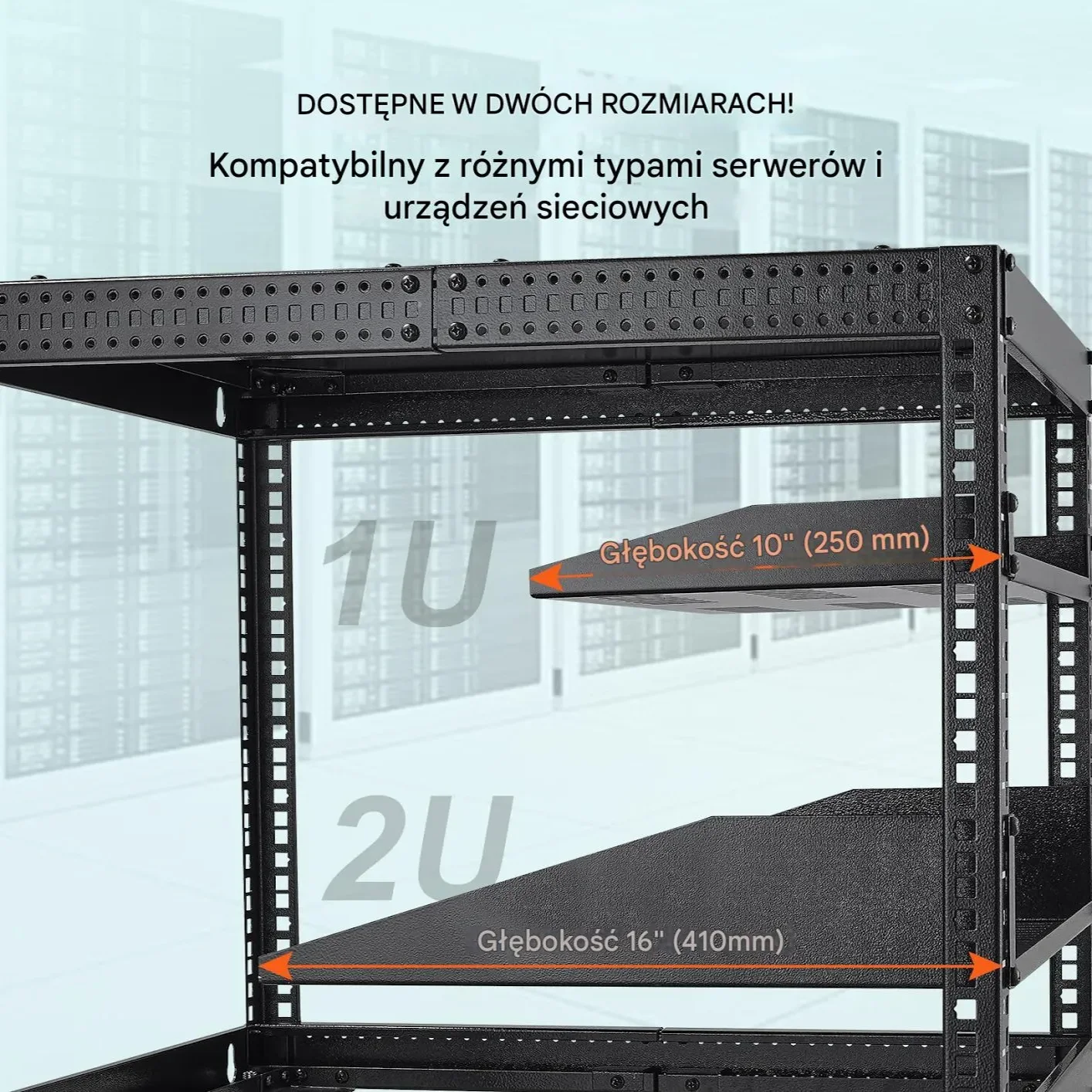 DOSTĘPNE W DWÓCH ROZMIARACH!

Kompatybilny z różnymi typami serwerów i urządzeń sieciowych

1U

Głębokość 10" (250 mm)

2U

Głębokość 16" (410mm)