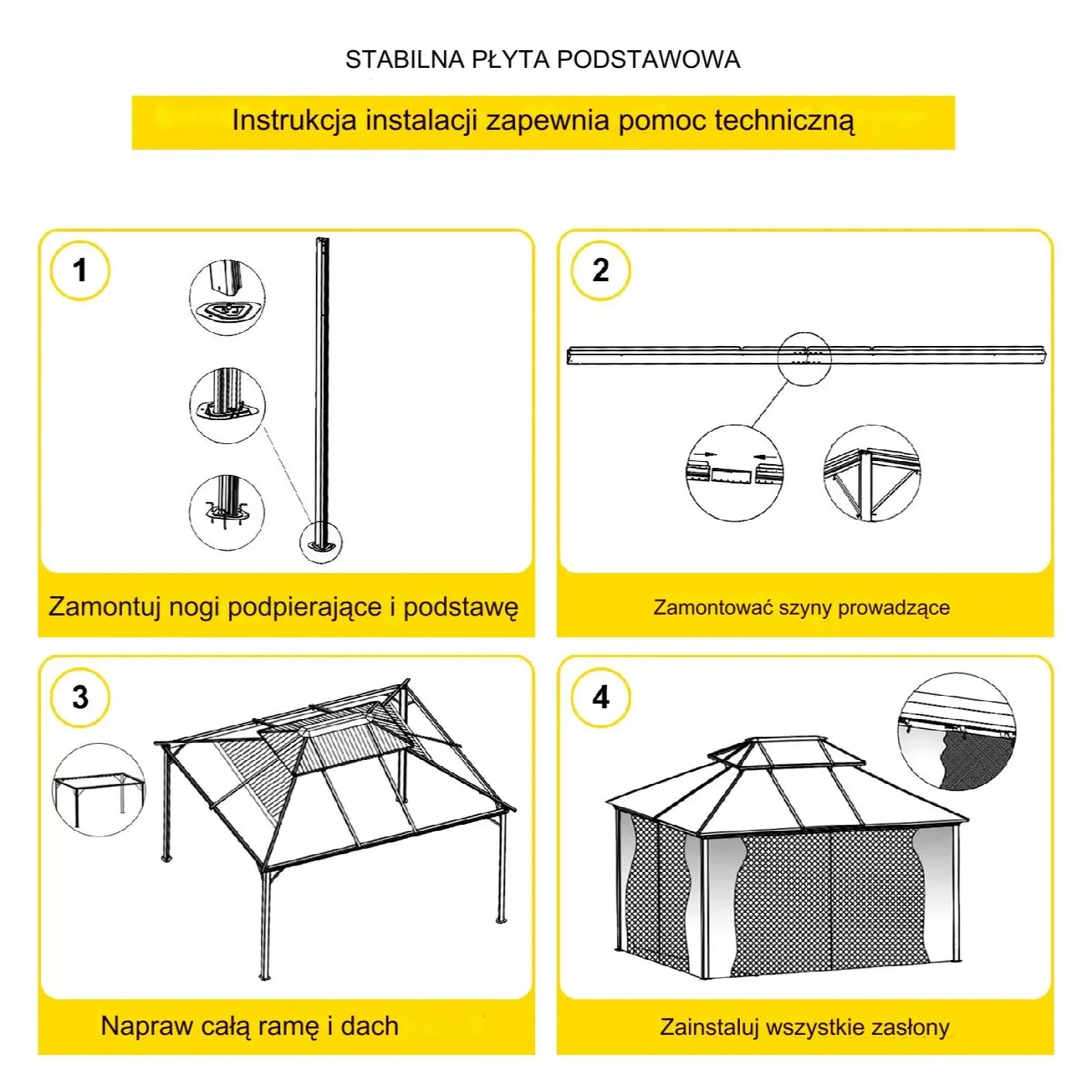 STABILNA PŁYTA PODSTAWOWA

Instrukcja instalacji zapewnia pomoc techniczną

1

Zamontuj nogi podpierające i podstawę

2

Zamontować szyny prowadzące

3

Napraw całą ramę i dach

4

Zainstaluj wszystkie zasłony