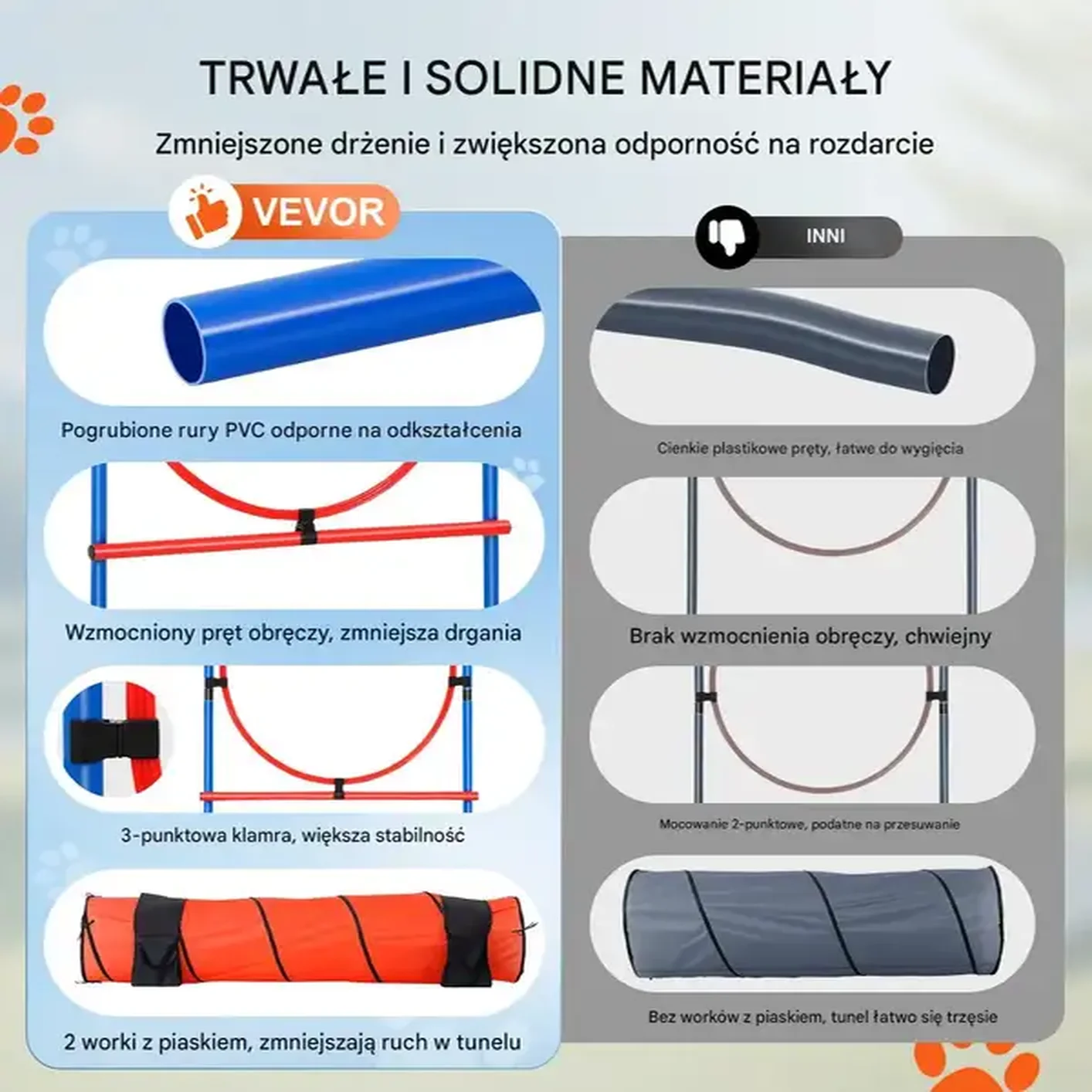 TRWAŁE I SOLIDNE MATERIAŁY

Zmniejszone drżenie i zwiększona odporność na rozdarcie

VEVOR

Pogrubione rury PVC odporne na odkształcenia

Wzmocniony pręt obręczy, zmniejsza drgania

3-punktowa klamra, większa stabilność

2 worki z piaskiem, zmniejszają ruch w tunelu

INNI

Cienkie plastikowe pręty, łatwe do wygięcia

Brak wzmocnienia obręczy, chwiejny

Mocowanie 2-punktowe, podatne na przesuwanie

Bez worków z piaskiem, tunel łatwo się trzęsie