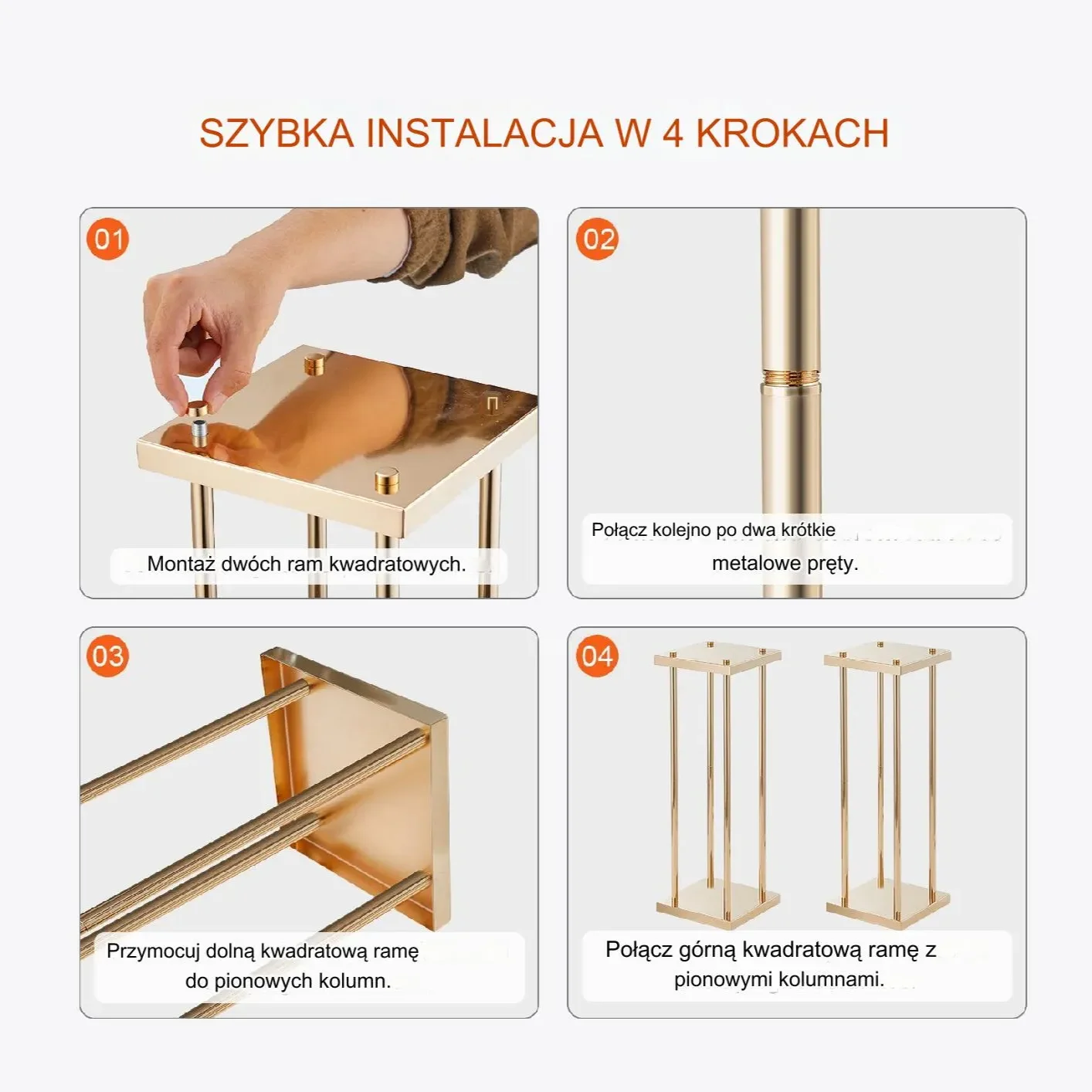 SZYBKA INSTALACJA W 4 KROKACH

01

Montaż dwóch ram kwadratowych.

02

Połącz kolejno po dwa krótkie metalowe pręty.

03

Przymocuj dolną kwadratową ramę do pionowych kolumn.

04

Połącz górną kwadratową ramę z pionowymi kolumnami.