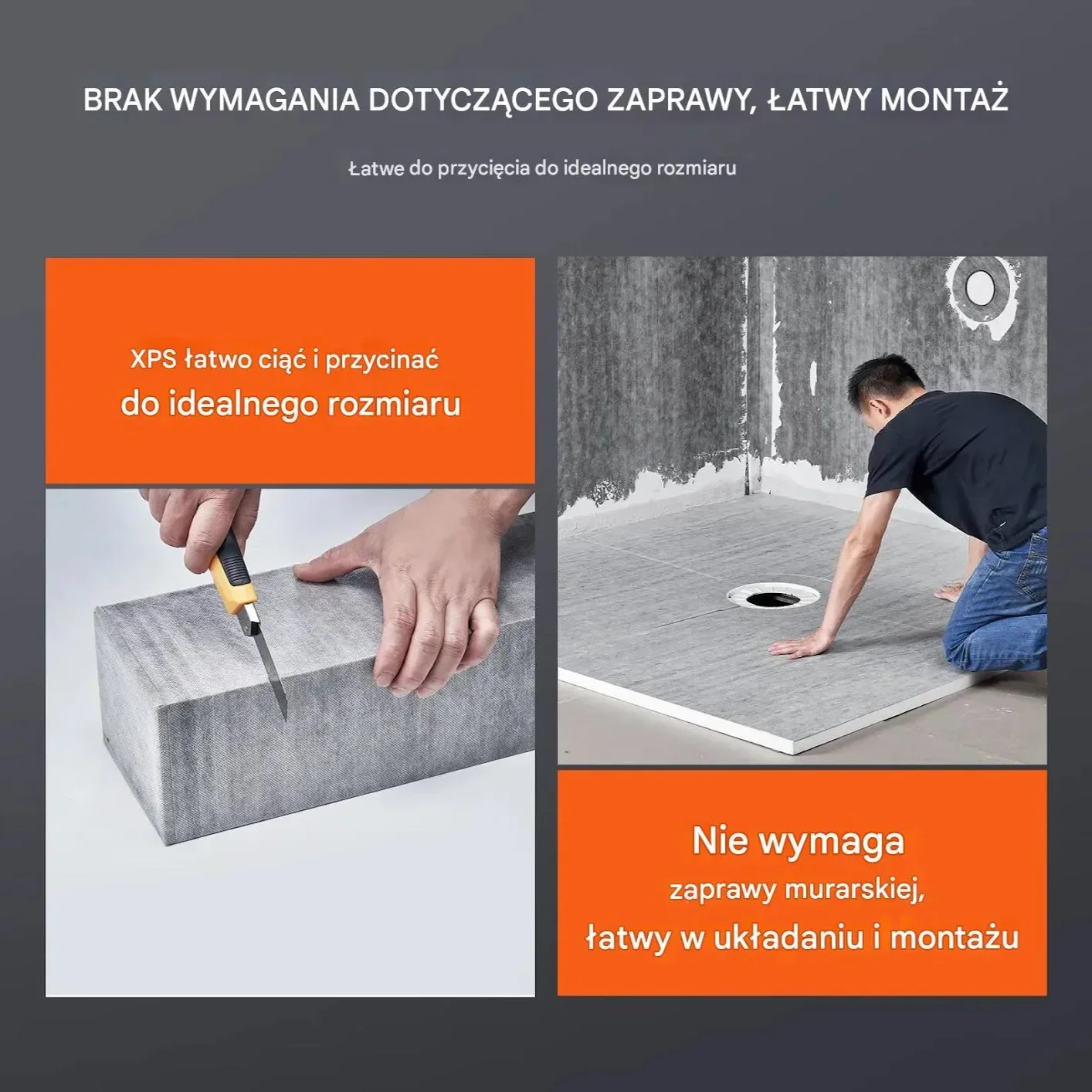 BRAK WYMAGANIA DOTYCZĄCEGO ZAPRAWY, ŁATWY MONTAŻ

Łatwe do przycięcia do idealnego rozmiaru

XPS łatwo ciąć i przycinać do idealnego rozmiaru

Nie wymaga zaprawy murarskiej, łatwy w układaniu i montażu