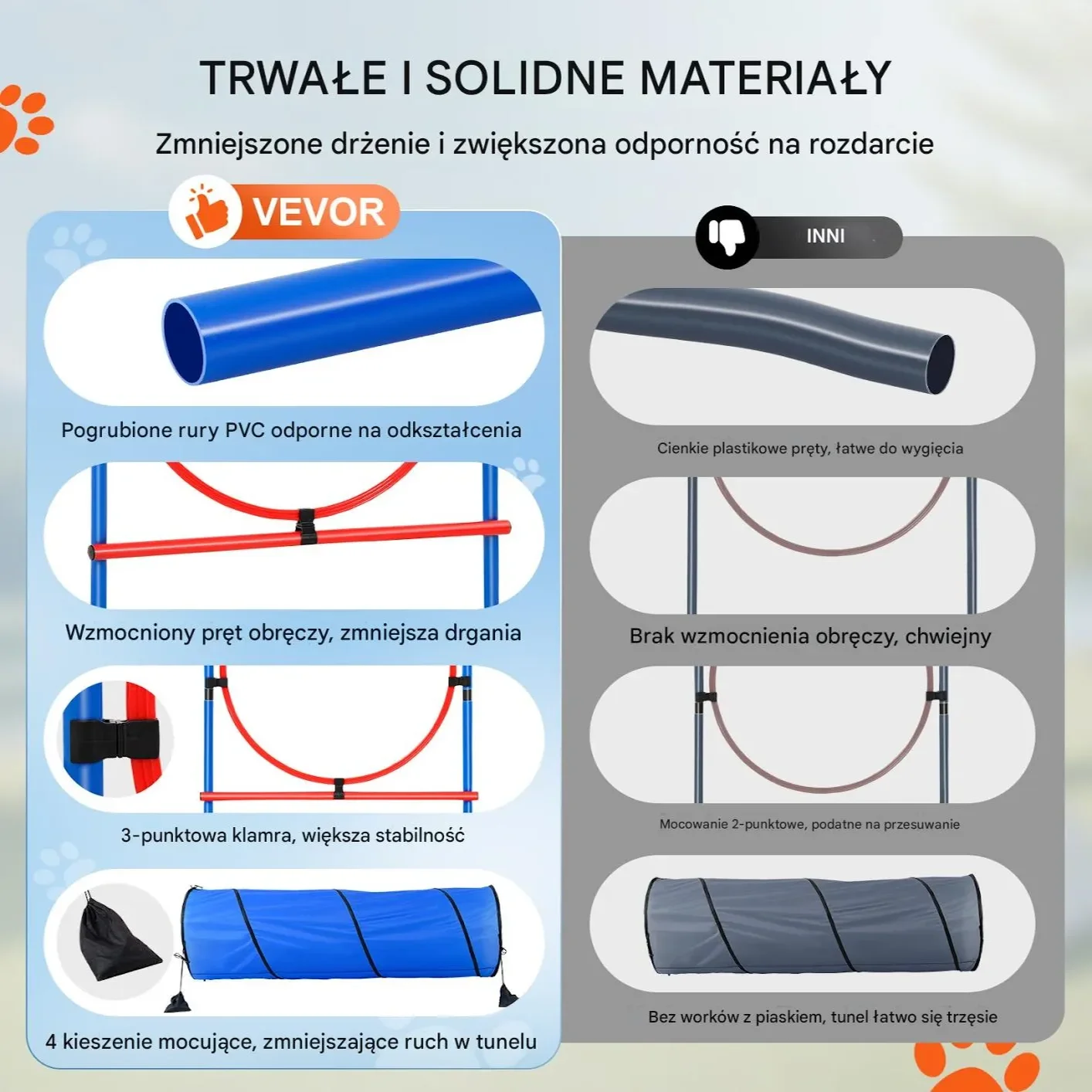 TRWAŁE I SOLIDNE MATERIAŁY

Zmniejszone drżenie i zwiększona odporność na rozdarcie

VEVOR

Pogrubione rury PVC odporne na odkształcenia

Wzmocniony pręt obręczy, zmniejsza drgania

3-punktowa klamra, większa stabilność

4 kieszenie mocujące, zmniejszające ruch w tunelu

INNI

Cienkie plastikowe pręty, łatwe do wygięcia

Brak wzmocnienia obręczy, chwiejny

Mocowanie 2-punktowe, podatne na przesuwanie

Bez worków z piaskiem, tunel łatwo się trzęsie