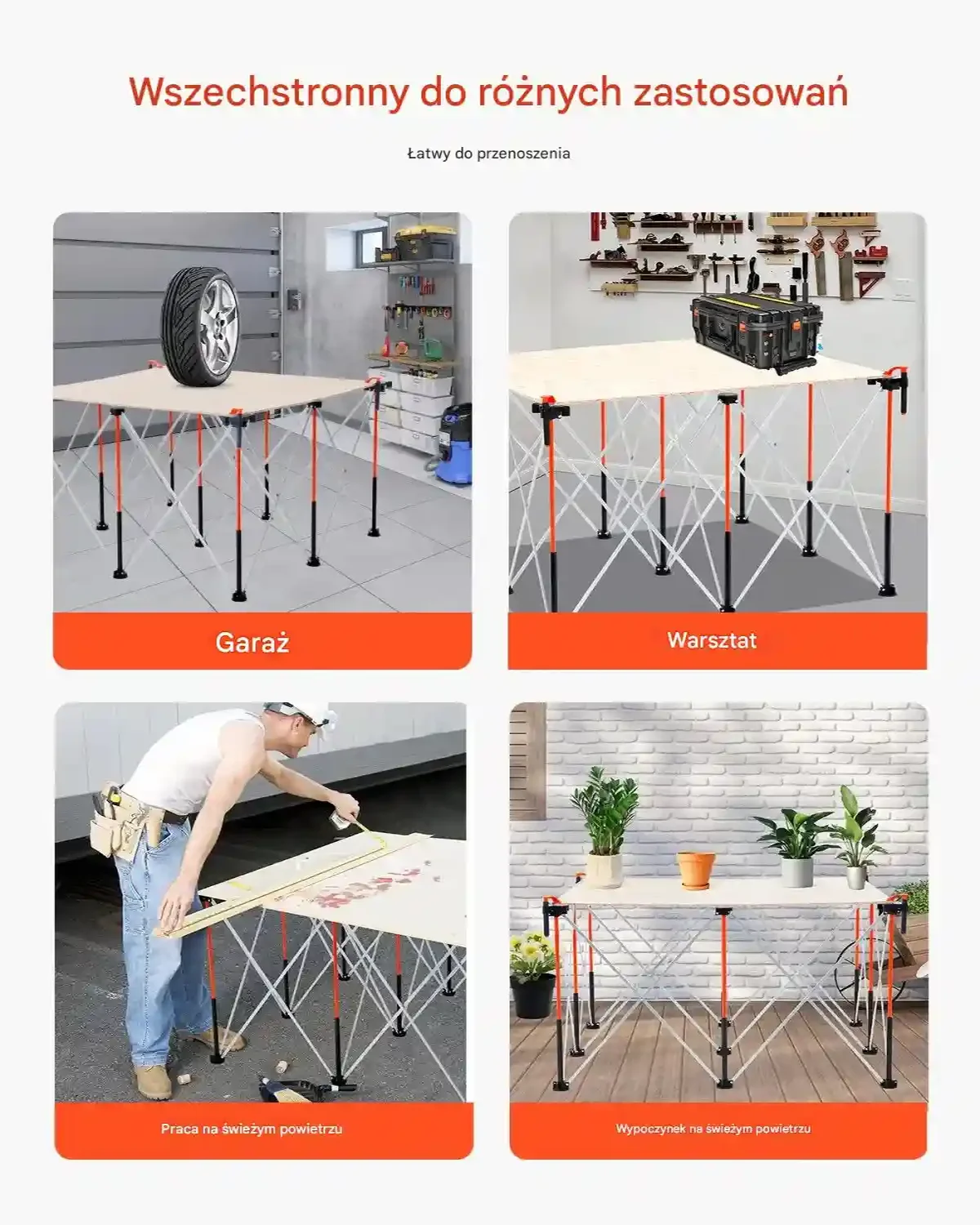 Wszechstronny do różnych zastosowań

Łatwy do przenoszenia

Garaż

Warsztat

Praca na świeżym powietrzu

Wypoczynek na świeżym powietrzu