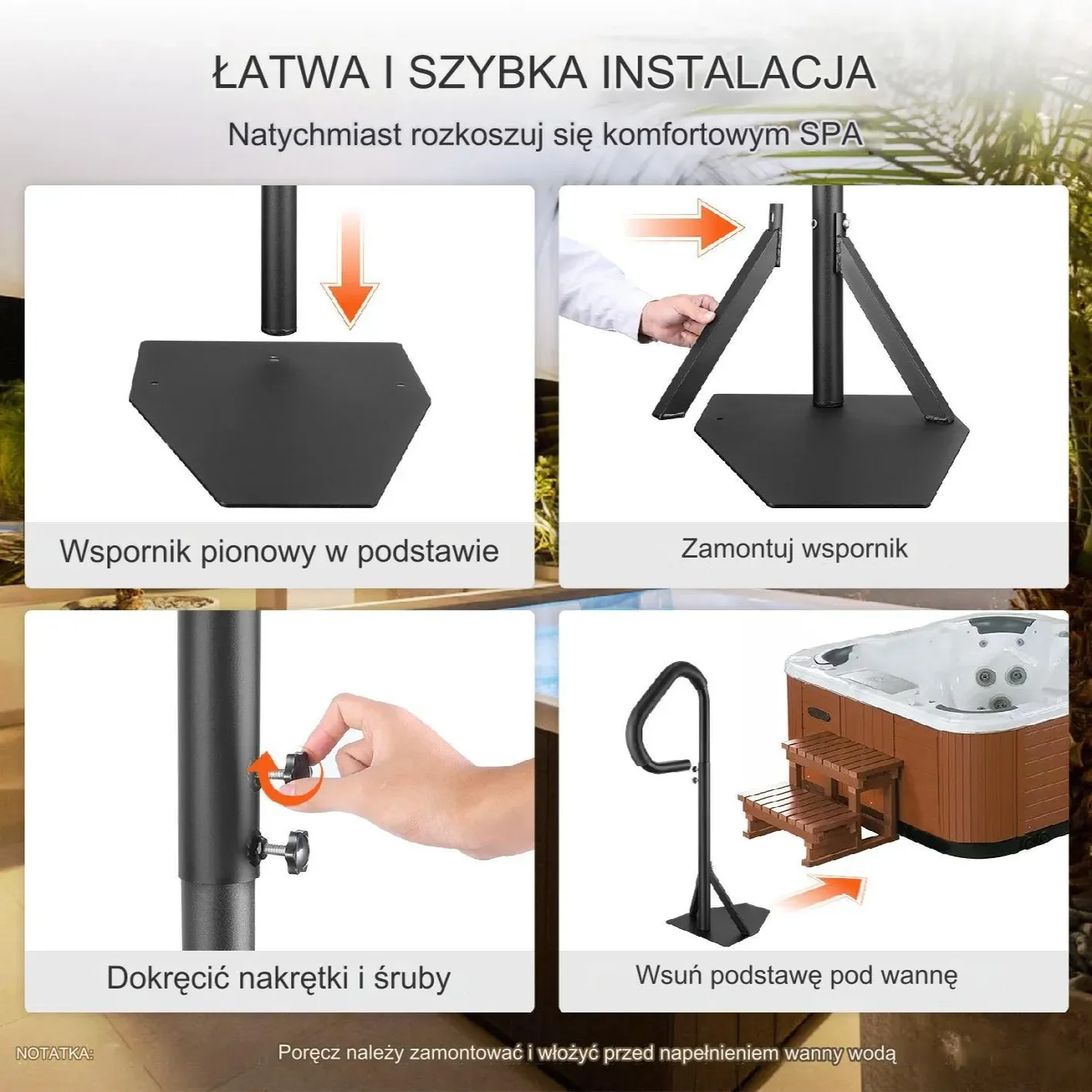 ŁATWA I SZYBKA INSTALACJA

Natychmiast rozkoszuj się komfortowym SPA

Wspornik pionowy w podstawie

Zamontuj wspornik

Dokręcić nakrętki i śruby

Wsuń podstawę pod wannę

NOTATKA: Poręcz należy zamontować i włożyć przed napełnieniem wanny wodą