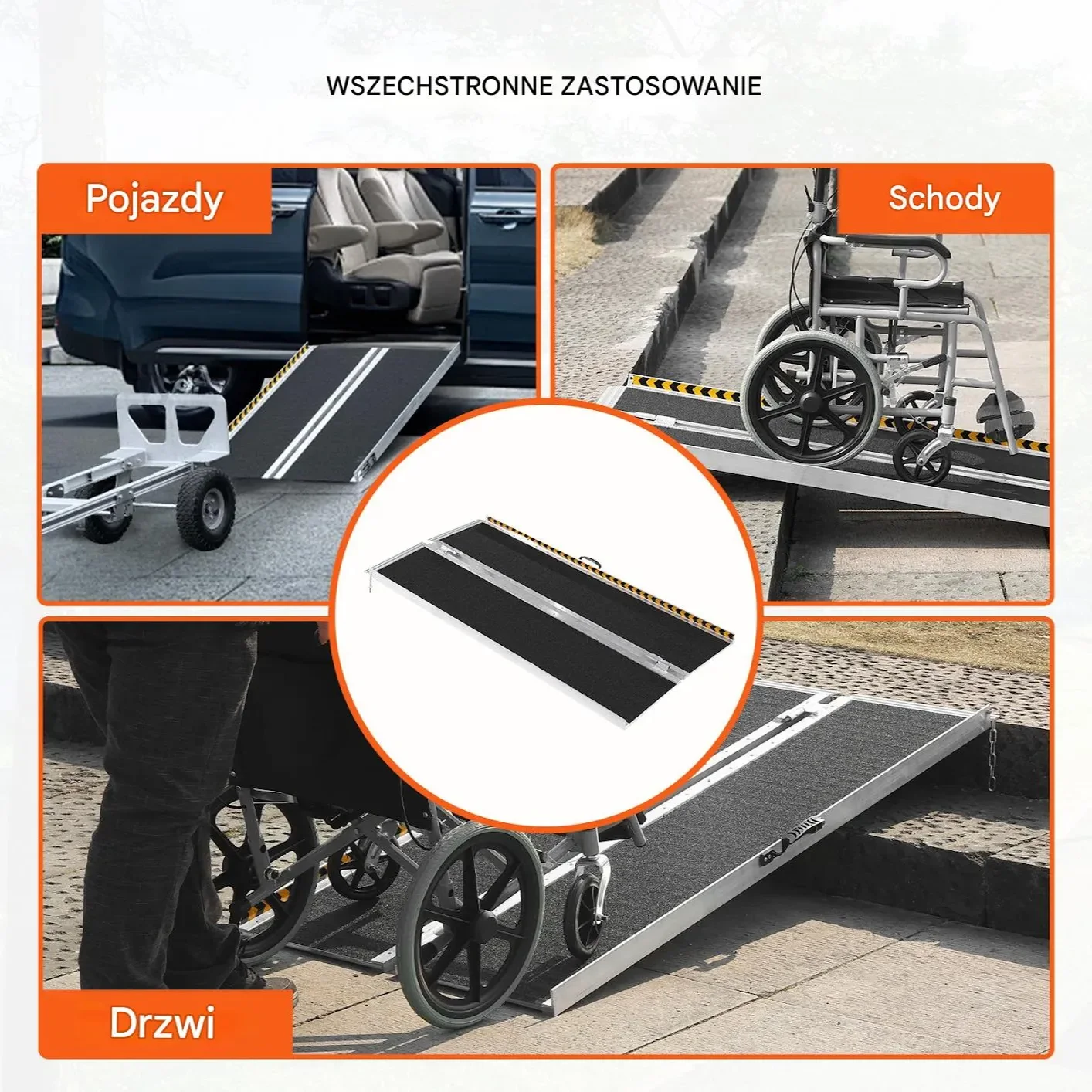 WSZECHSTRONNE ZASTOSOWANIE

Pojazdy

Schody

Drzwi