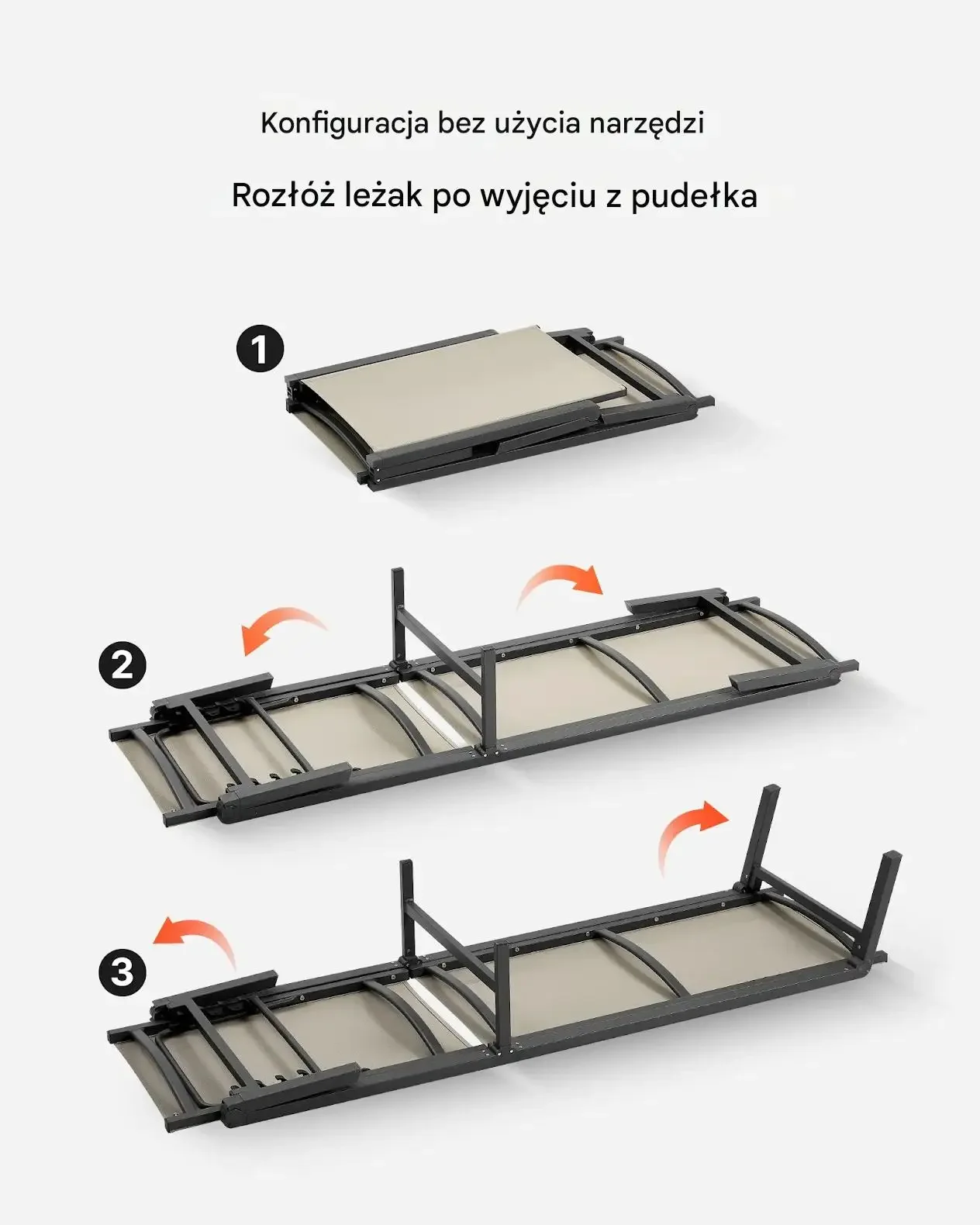 Konfiguracja bez użycia narzędzi

Rozłóż leżak po wyjęciu z pudełka

1

2

3