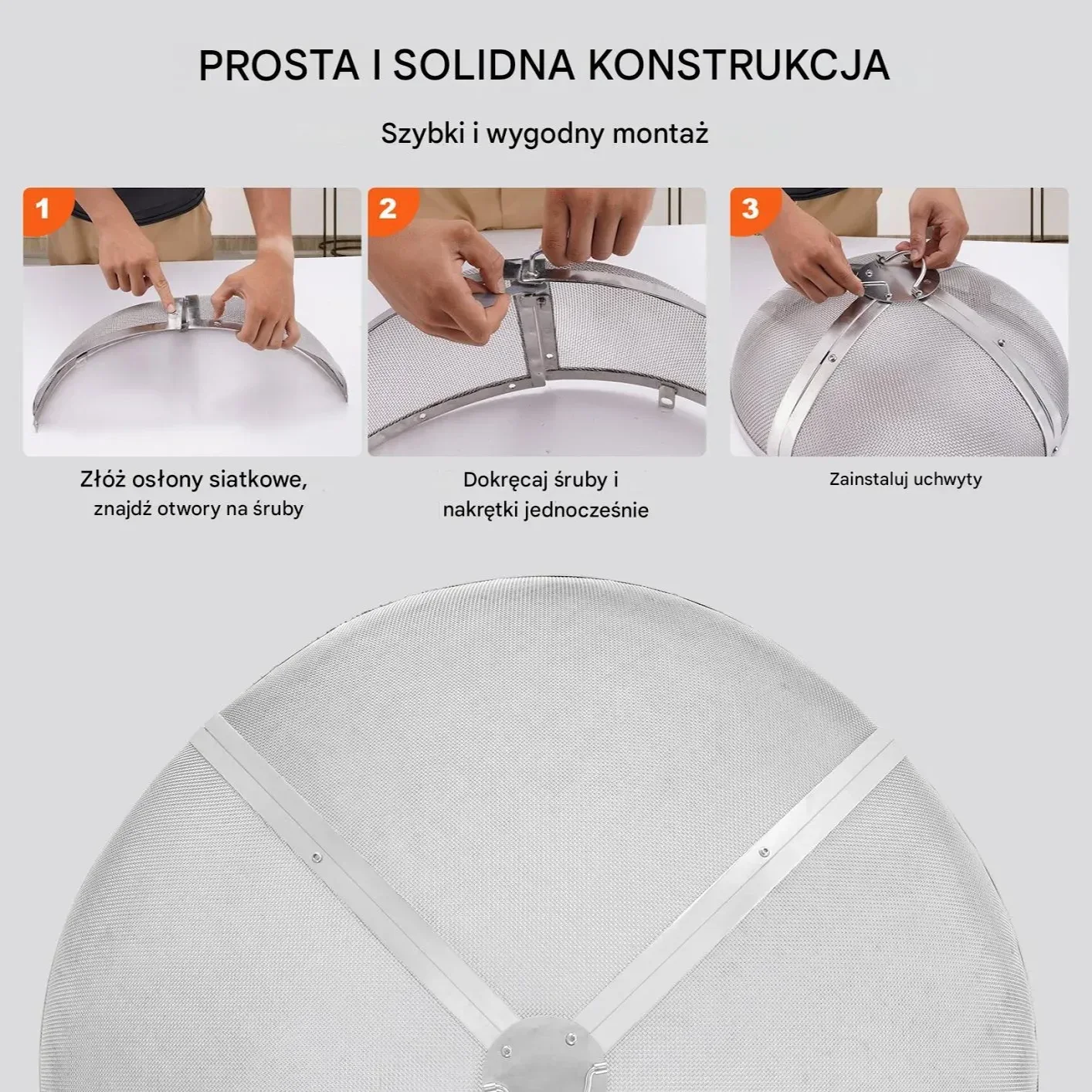 PROSTA I SOLIDNA KONSTRUKCJA

Szybki i wygodny montaż

1

Złóż osłony siatkowe, znajdź otwory na śruby

2

Dokręcaj śruby i nakrętki jednocześnie

3

Zainstaluj uchwyty