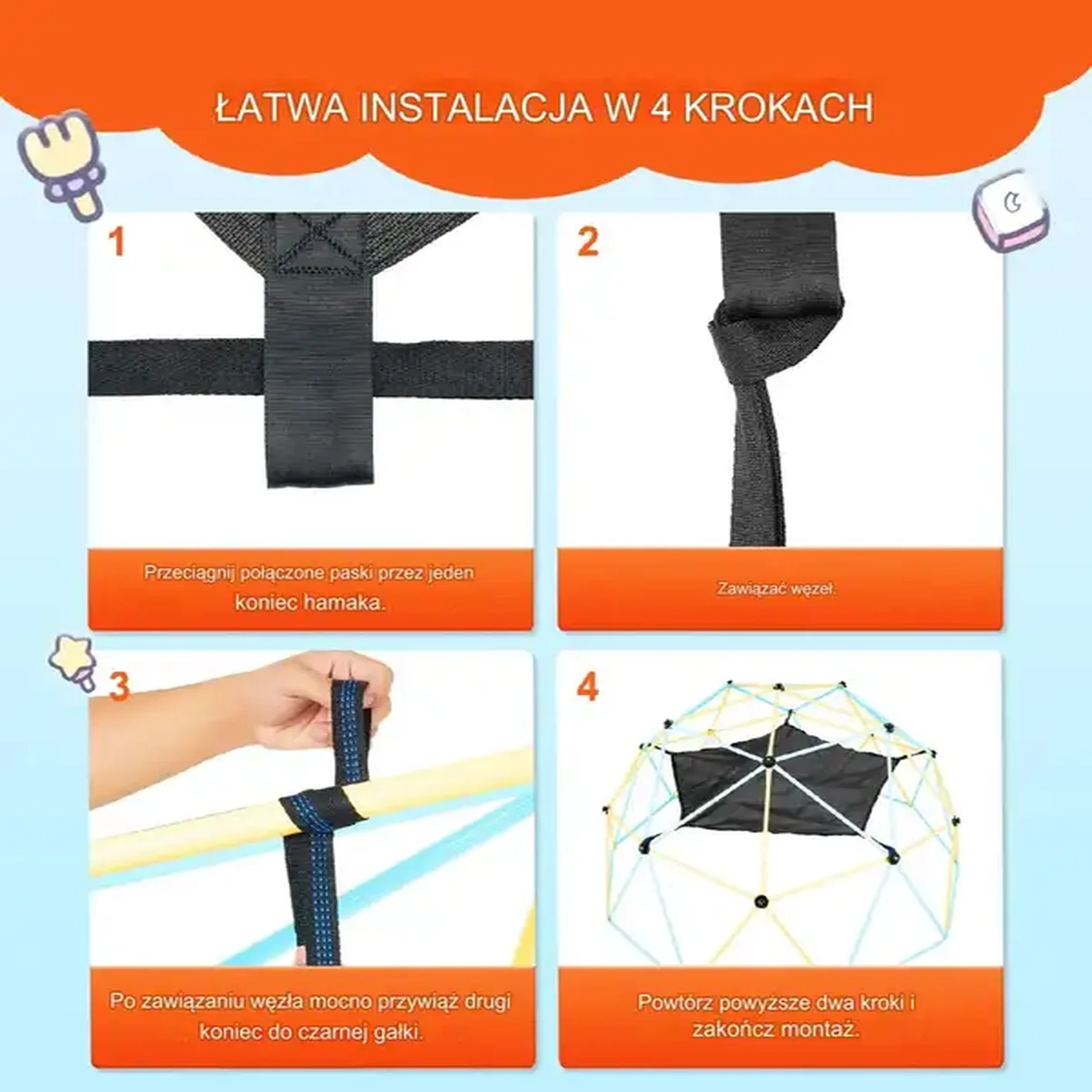 ŁATWA INSTALACJA W 4 KROKACH

1

Przeciągnij połączone paski przez jeden koniec hamaka.

2

Zawiązać węzeł.

3

Po zawiązaniu węzła mocno przywiąż drugi koniec do czarnej gałki.

4

Powtórz powyższe dwa kroki i zakończ montaż.