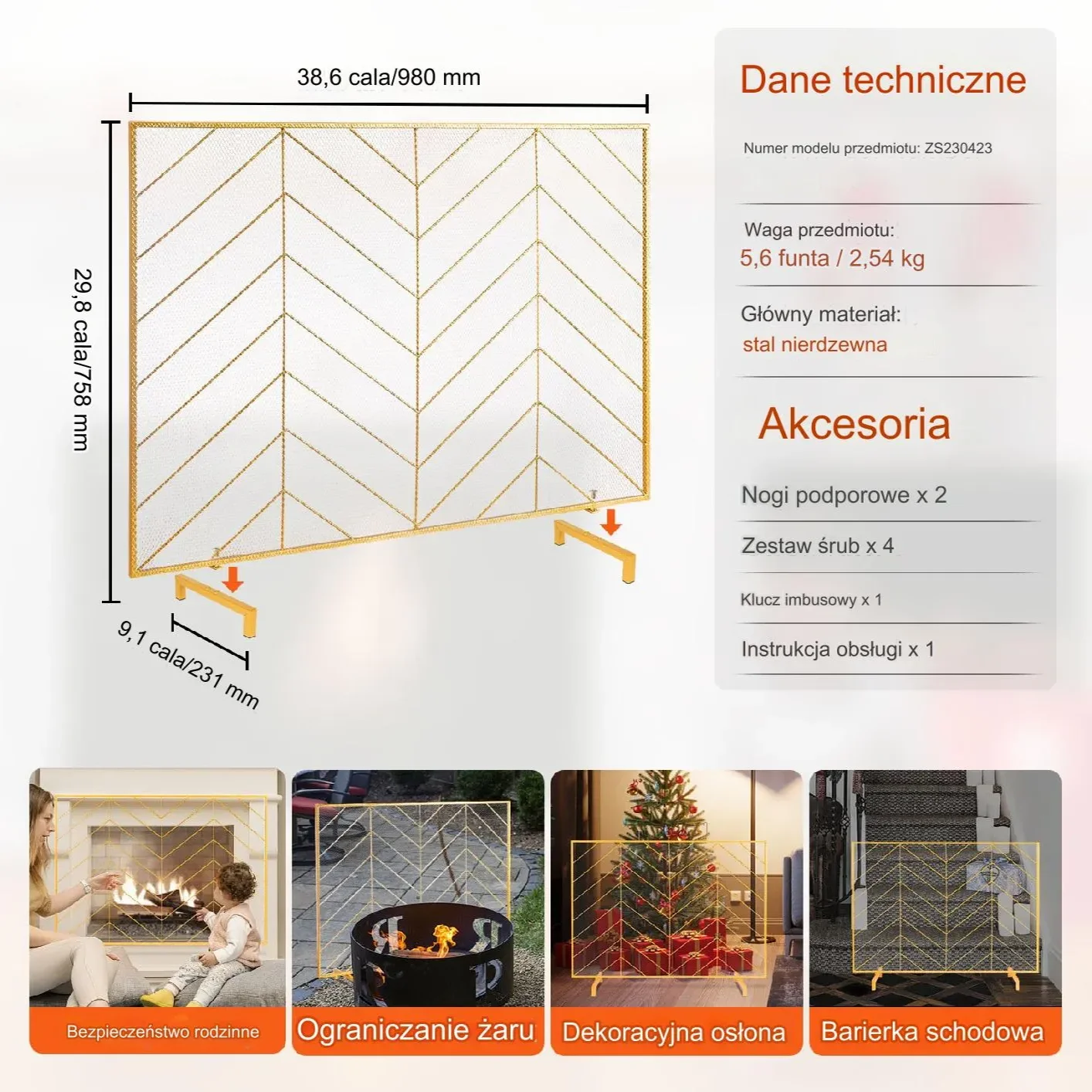 38,6 cala/980 mm

29,8 cala/758 mm

9,1 cala/231 mm

Dane techniczne

Numer modelu przedmiotu: ZS230423

Waga przedmiotu:
5,6 funta / 2,54 kg

Główny materiał:
stal nierdzewna

Akcesoria

Nogi podporowe x 2

Zestaw śrub x 4

Klucz imbusowy x 1

Instrukcja obsługi x 1

Bezpieczeństwo rodzinne

Ograniczanie żaru

Dekoracyjna osłona

Barierka schodowa