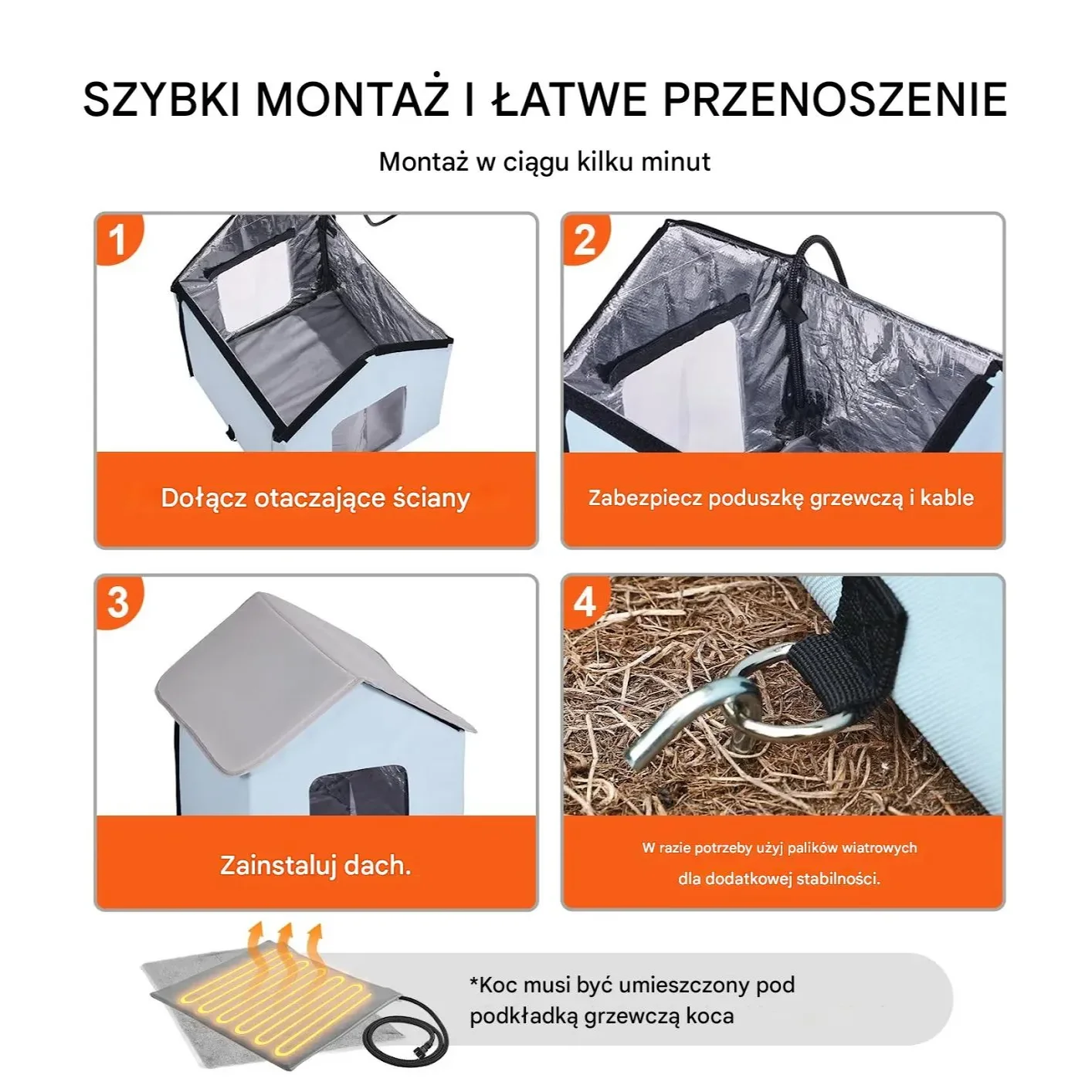 SZYBKI MONTAŻ I ŁATWE PRZENOSZENIE

Montaż w ciągu kilku minut

1

Dołącz otaczające ściany

2

Zabezpiecz poduszkę grzewczą i kable

3

Zainstaluj dach.

4

W razie potrzeby użyj palików wiatrowych dla dodatkowej stabilności.

*Koc musi być umieszczony pod podkładką grzewczą koca