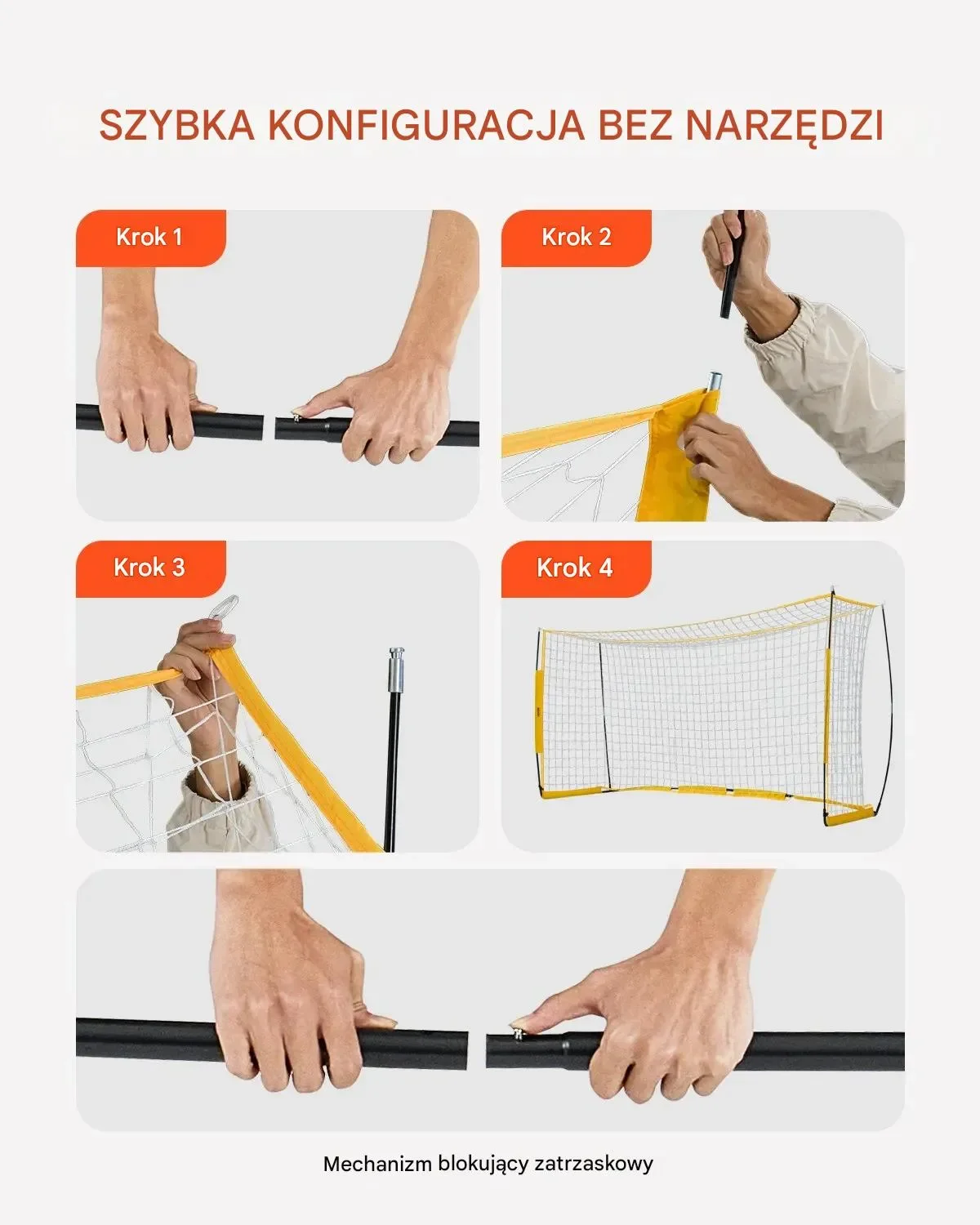 SZYBKA KONFIGURACJA BEZ NARZĘDZI

Krok 1

Krok 2

Krok 3

Krok 4

Mechanizm blokujący zatrzaskowy