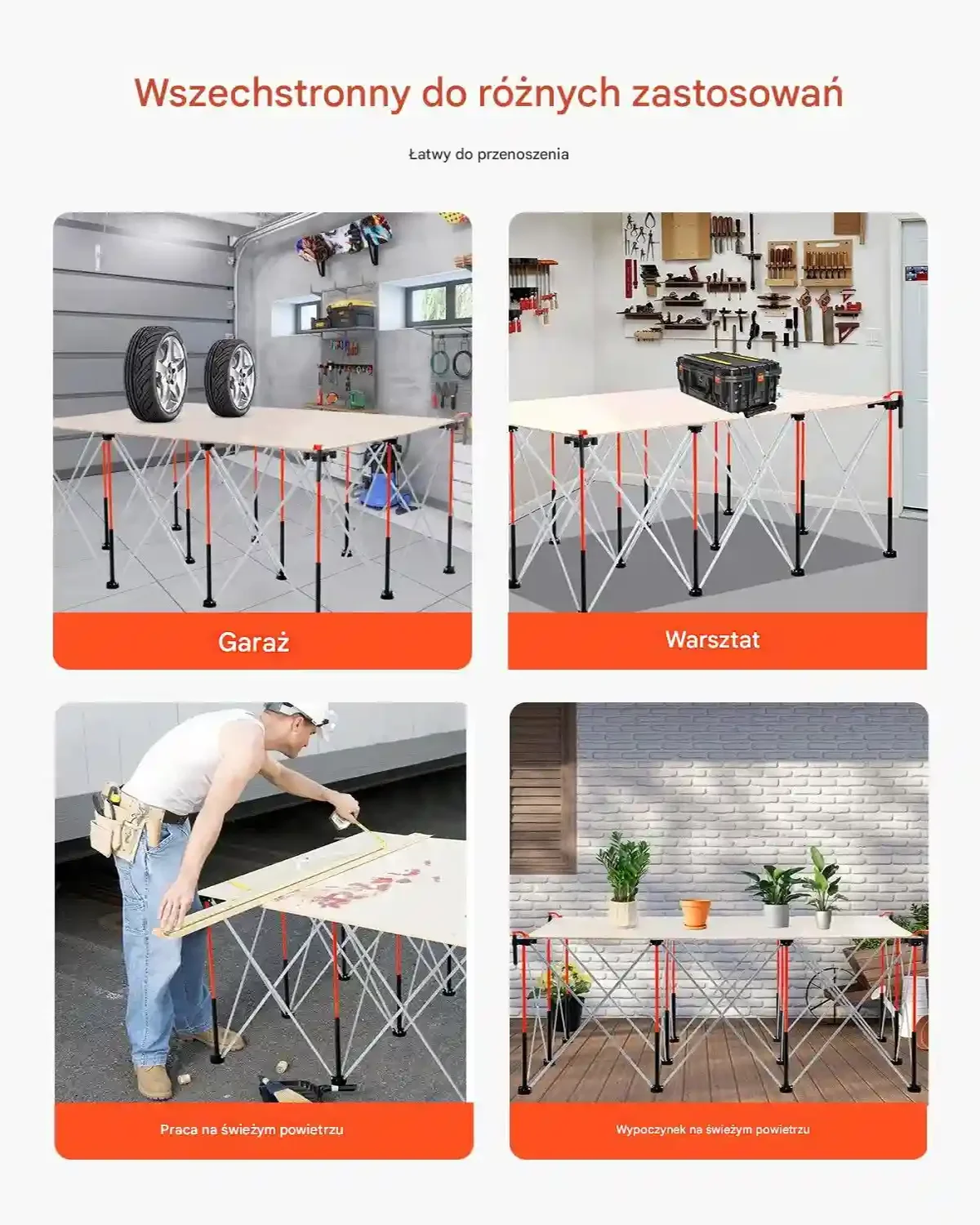 Wszechstronny do różnych zastosowań

Łatwy do przenoszenia

Garaż

Warsztat

Praca na świeżym powietrzu

Wypoczynek na świeżym powietrzu