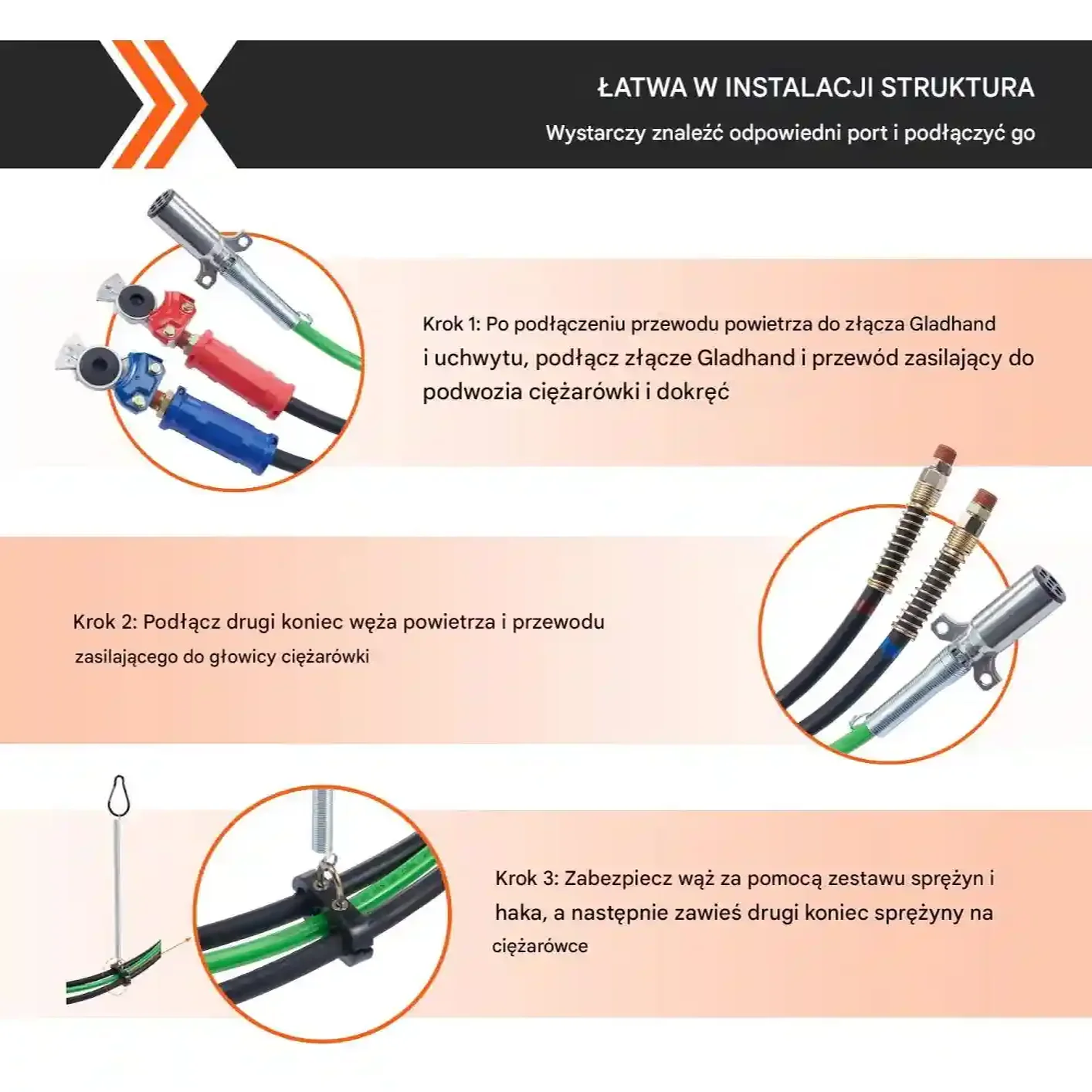 ŁATWA W INSTALACJI STRUKTURA

Wystarczy znaleźć odpowiedni port i podłączyć go

Krok 1: Po podłączeniu przewodu powietrza do złącza Gladhand i uchwytu, podłącz złącze Gladhand i przewód zasilający do podwozia ciężarówki i dokręć

Krok 2: Podłącz drugi koniec węża powietrza i przewodu zasilającego do głowicy ciężarówki

Krok 3: Zabezpiecz wąż za pomocą zestawu sprężyn i haka, a następnie zawieś drugi koniec sprężyny na ciężarówce