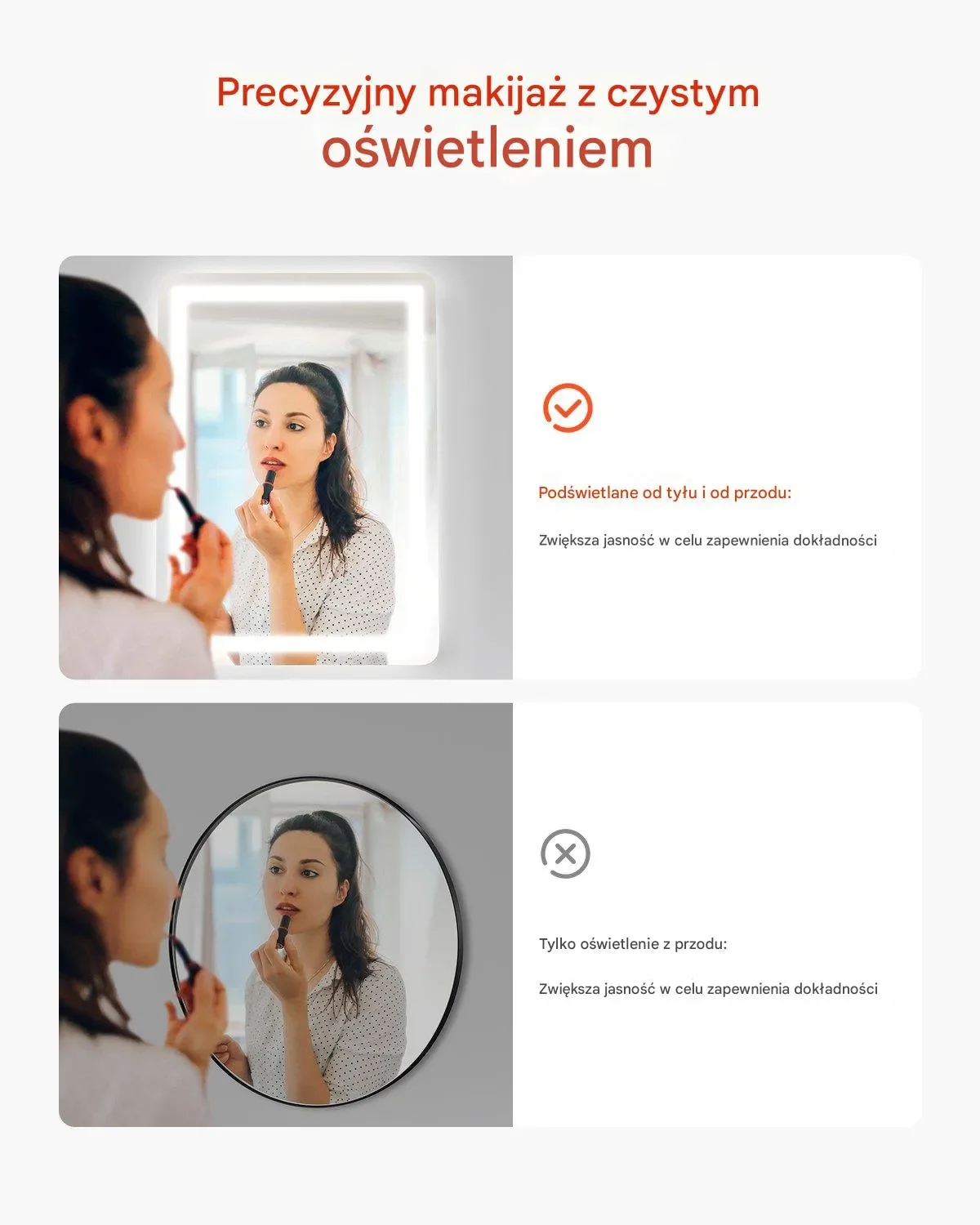 Precyzyjny makijaż z czystym oświetleniem

Podświetlane od tyłu i od przodu:

Zwiększa jasność w celu zapewnienia dokładności

Tylko oświetlenie z przodu:

Zwiększa jasność w celu zapewnienia dokładności