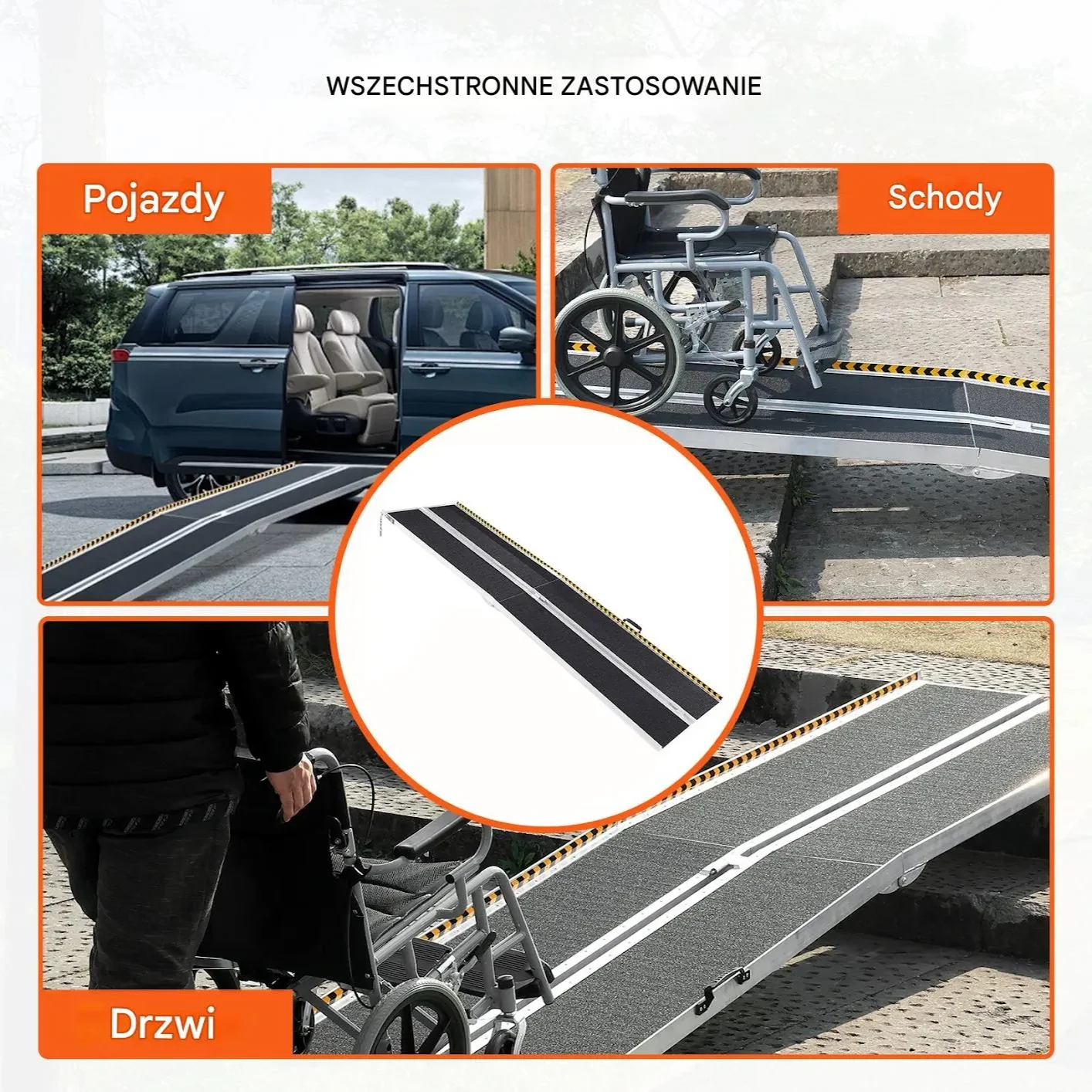 WSZECHSTRONNE ZASTOSOWANIE

Pojazdy

Schody

Drzwi