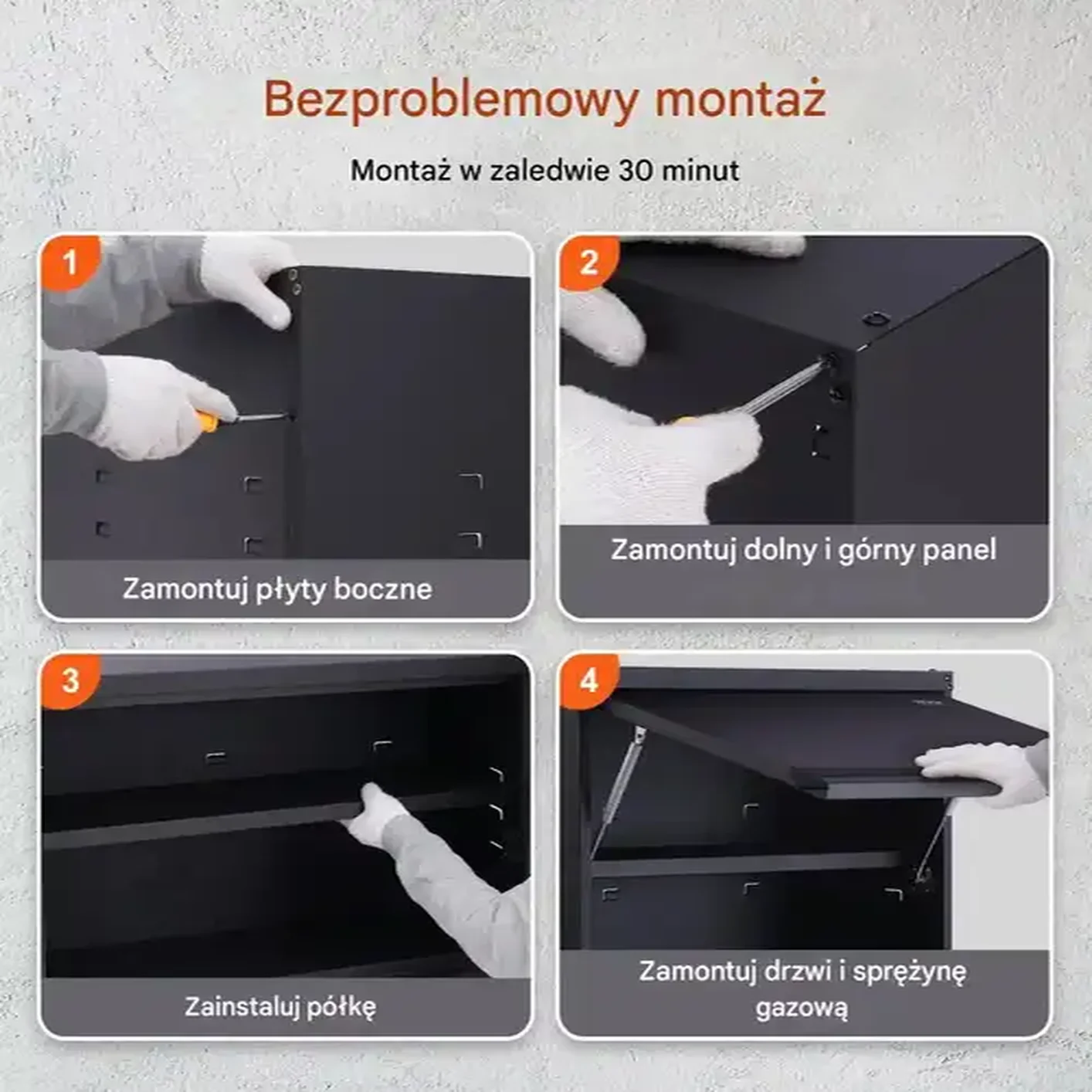 Bezproblemowy montaż

Montaż w zaledwie 30 minut

1

Zamontuj płyty boczne

2

Zamontuj dolny i górny panel

3

Zainstaluj półkę

4

Zamontuj drzwi i sprężynę gazową