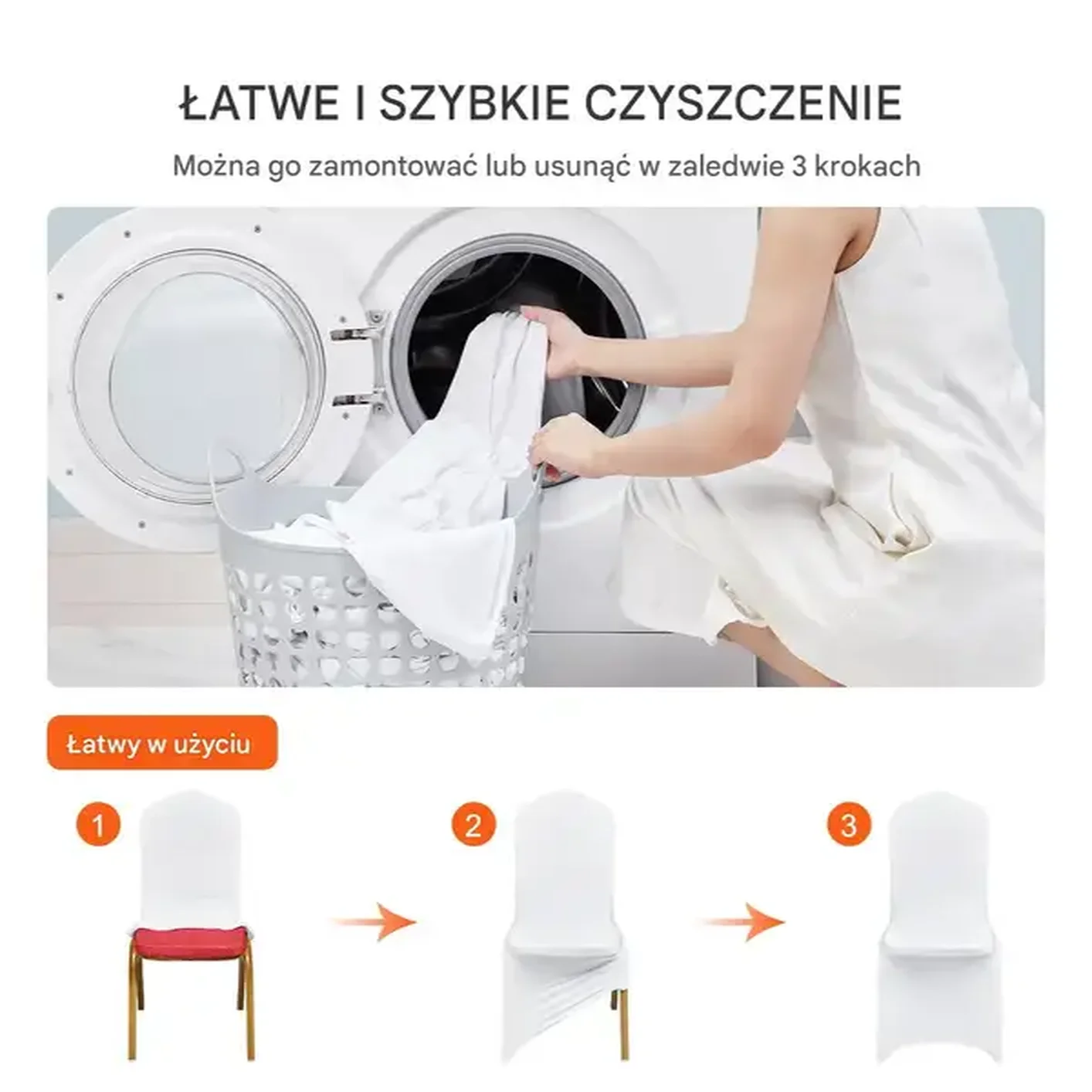 ŁATWE I SZYBKIE CZYSZCZENIE

Można go zamontować lub usunąć w zaledwie 3 krokach

Łatwy w użyciu

1

2

3