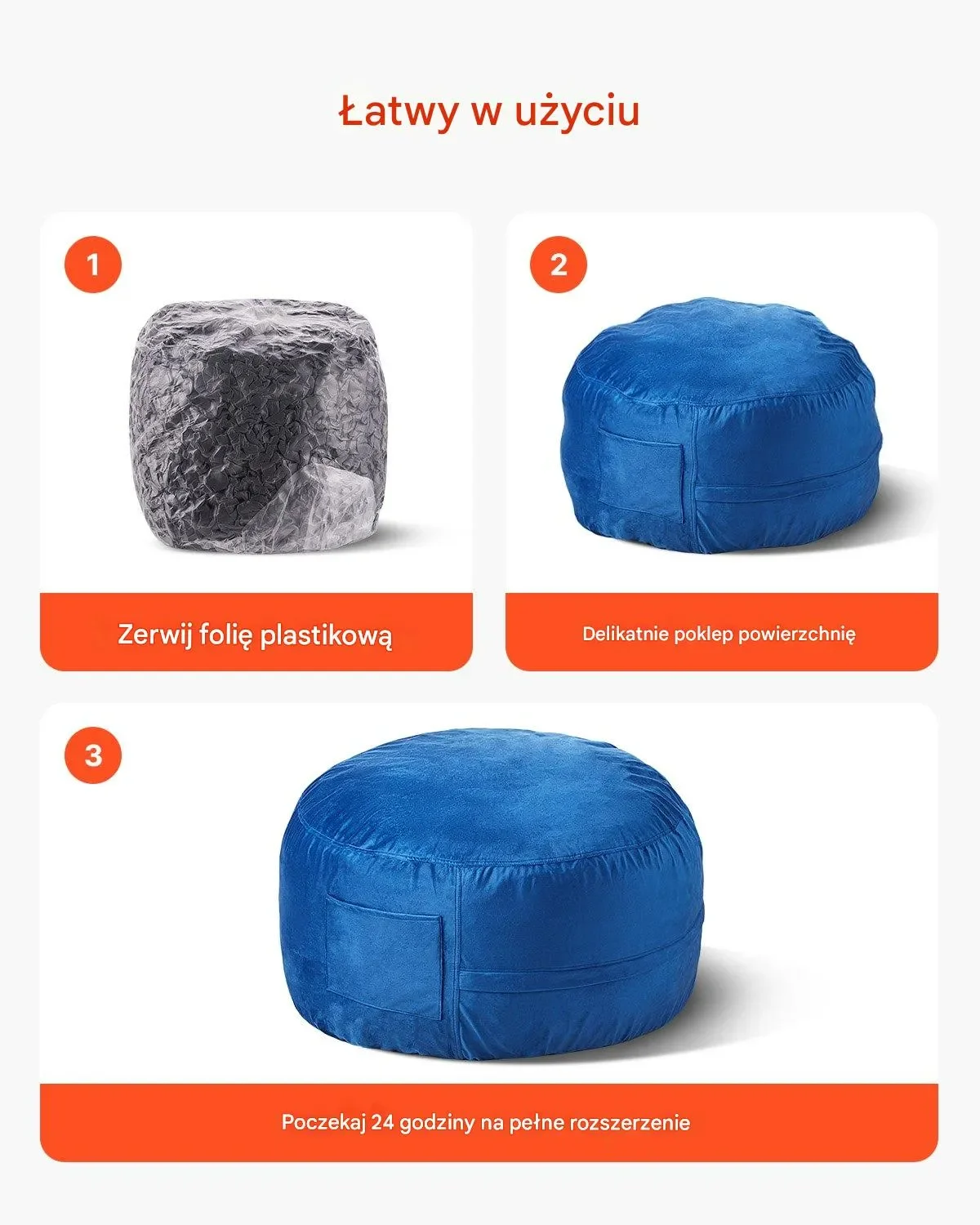 Łatwy w użyciu

1

Zerwij folię plastikową

2

Delikatnie poklep powierzchnię

3

Poczekaj 24 godziny na pełne rozszerzenie