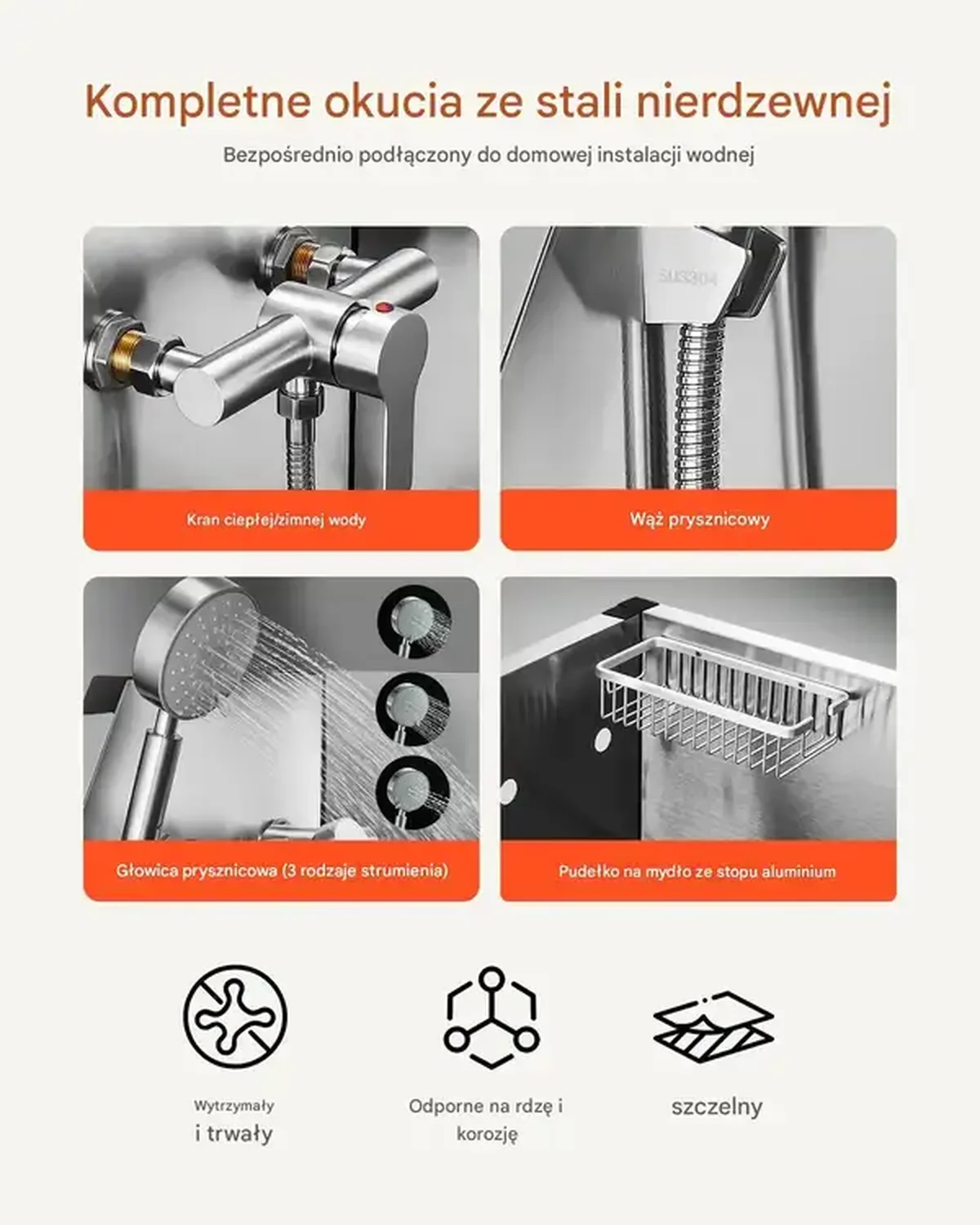 Kompletne okucia ze stali nierdzewnej

Bezpośrednio podłączony do domowej instalacji wodnej

Kran ciepłej/zimnej wody

SUS304

Wąż prysznicowy

Głowica prysznicowa (3 rodzaje strumienia)

Pudełko na mydło ze stopu aluminium

Wytrzymały i trwały

Odporne na rdzę i korozję

szczelny