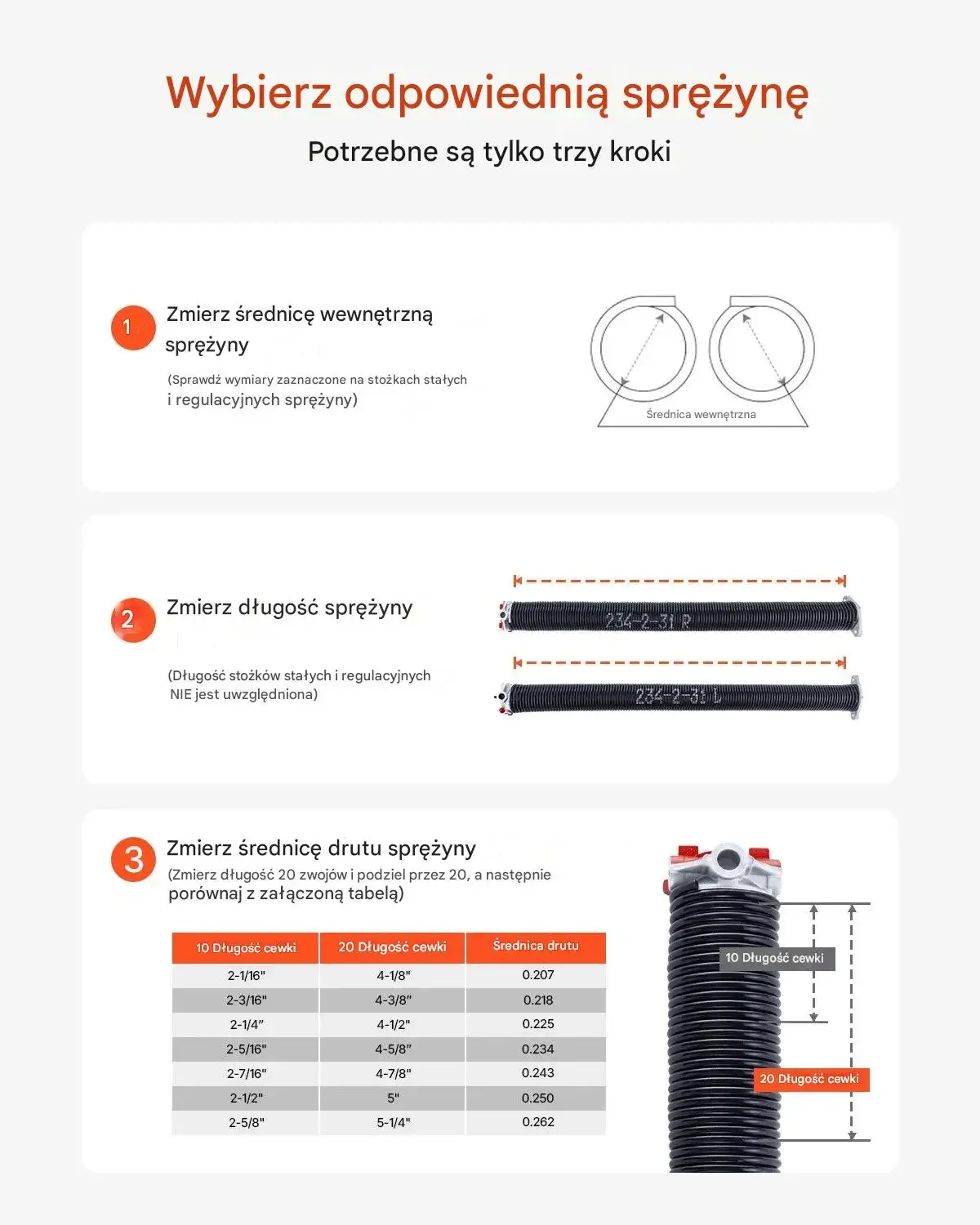 Wybierz odpowiednią sprężynę

Potrzebne są tylko trzy kroki

1

Zmierz średnicę wewnętrzną sprężyny

(Sprawdź wymiary zaznaczone na stożkach stałych i regulacyjnych sprężyny)

Średnica wewnętrzna

2

Zmierz długość sprężyny

(Długość stożków stałych i regulacyjnych NIE jest uwzględniona)

234-2-31 R

234-2-31 L

3

Zmierz średnicę drutu sprężyny

(Zmierz długość 20 zwojów i podziel przez 20, a następnie porównaj z załączoną tabelą)

| 10 Długość cewki | 20 Długość cewki | Średnica drutu |
|---|---|---|
| 2-1/16" | 4-1/8" | 0.207 |
| 2-3/16" | 4-3/8" | 0.218 |
| 2-1/4" | 4-1/2" | 0.225 |
| 2-5/16" | 4-5/8" | 0.234 |
| 2-7/16" | 4-7/8" | 0.243 |
| 2-1/2" | 5" | 0.250 |
| 2-5/8" | 5-1/4" | 0.262 |

10 Długość cewki

20 Długość cewki