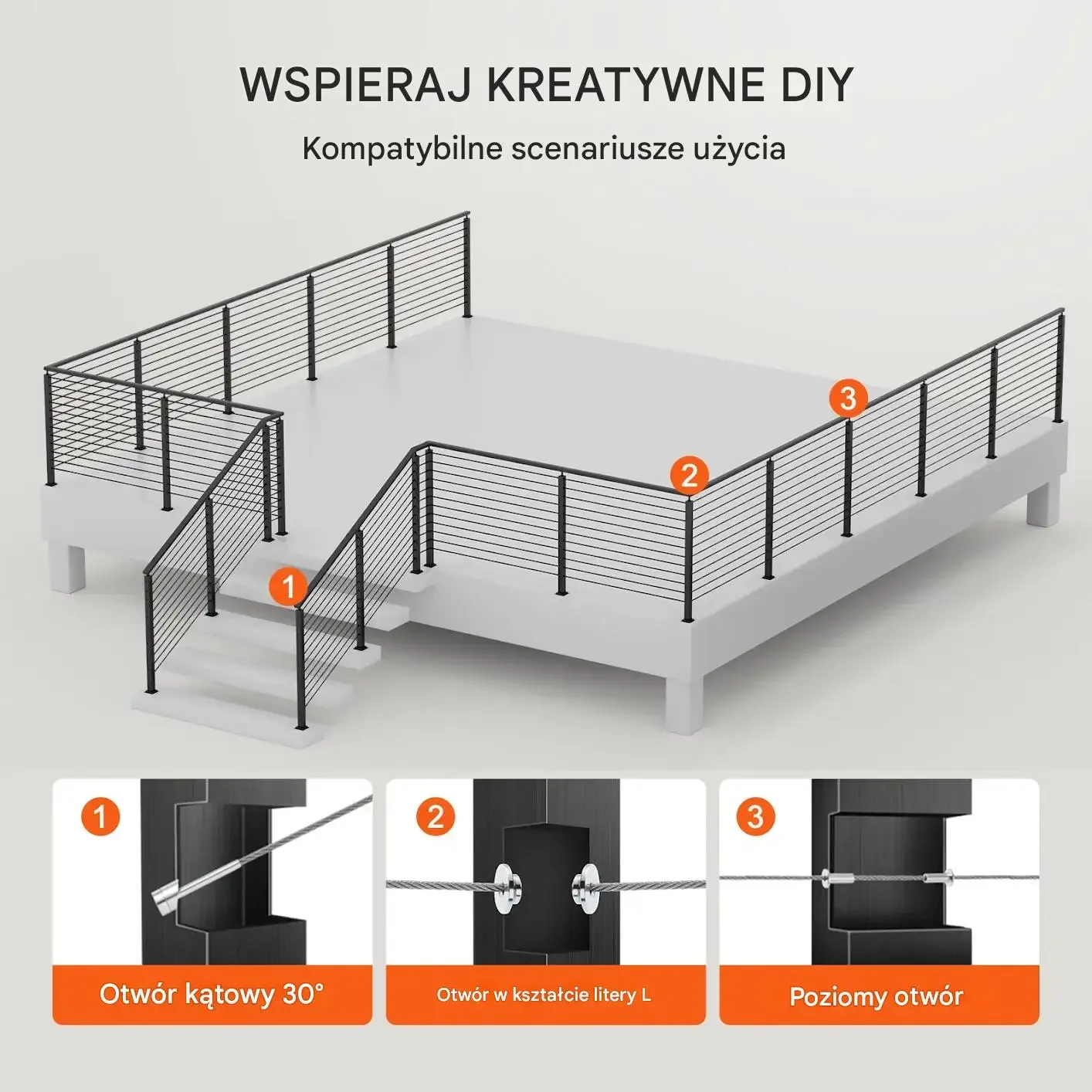 WSPIERAJ KREATYWNE DIY

Kompatybilne scenariusze użycia

3

2

1

1

Otwór kątowy 30°

2

Otwór w kształcie litery L

3

Poziomy otwór