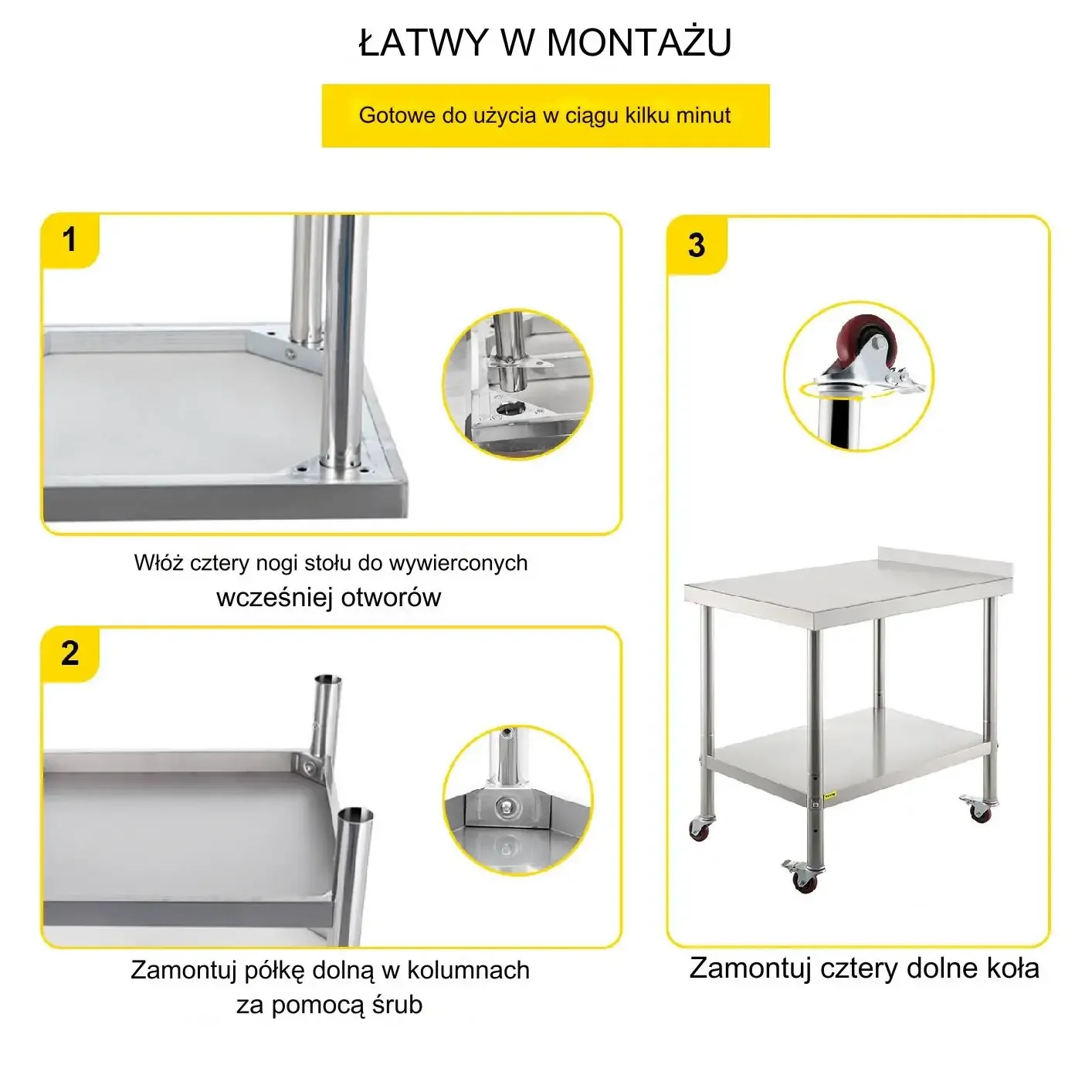 ŁATWY W MONTAŻU

Gotowe do użycia w ciągu kilku minut

1

Włóż cztery nogi stołu do wywierconych wcześniej otworów

2

Zamontuj półkę dolną w kolumnach za pomocą śrub

3

Zamontuj cztery dolne koła