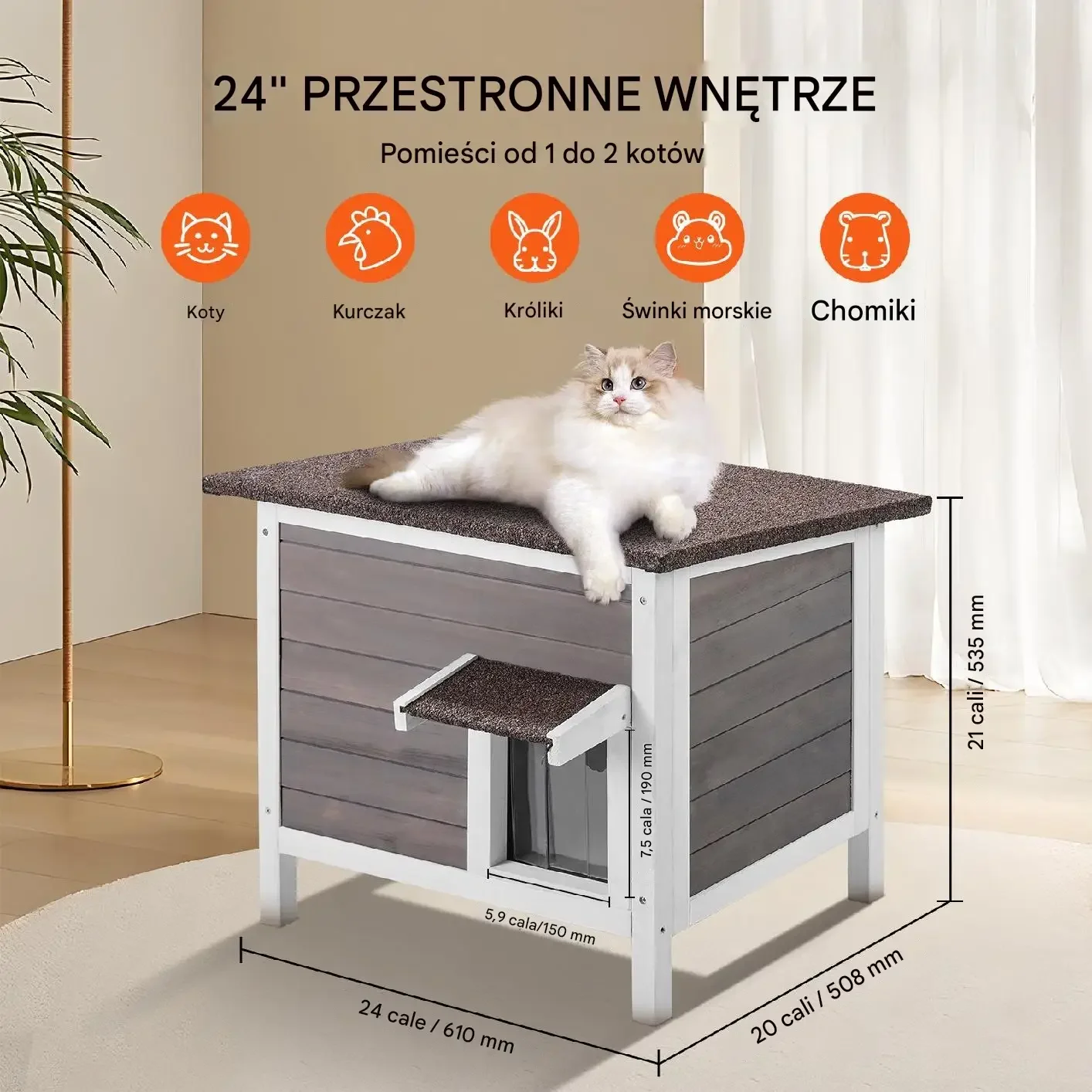 24" PRZESTRONNE WNĘTRZE

Pomieści od 1 do 2 kotów

Koty

Kurczak

Króliki

Świnki morskie

Chomiki

21 cali / 535 mm

7,5 cala / 190 mm

5,9 cala/150 mm

24 cale / 610 mm

20 cali / 508 mm