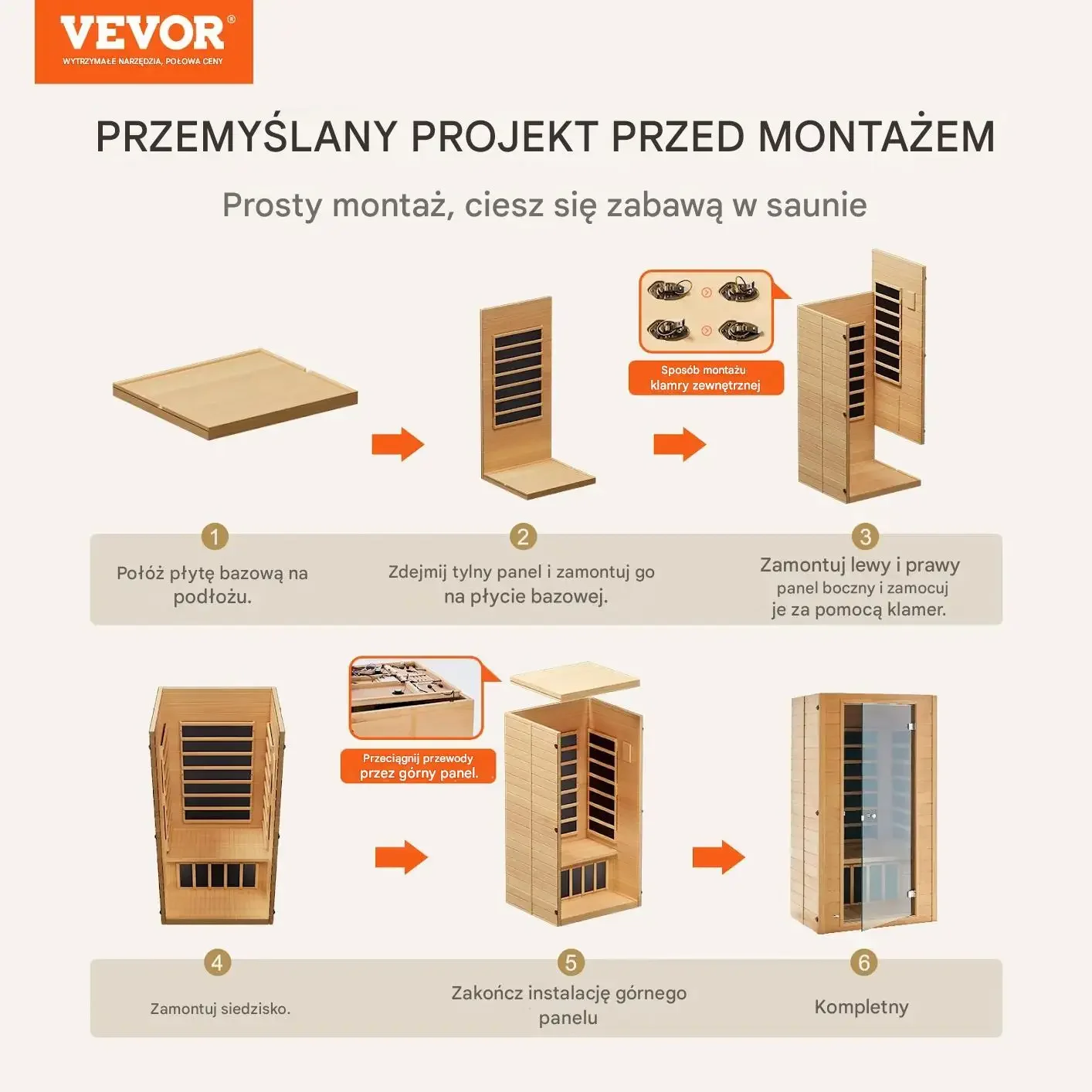 VEVOR®
WYTRZYMAŁE NARZĘDZIA, POŁOWA CENY

PRZEMYŚLANY PROJEKT PRZED MONTAŻEM

Prosty montaż, ciesz się zabawą w saunie

Sposób montażu klamry zewnętrznej

1
Połóż płytę bazową na podłożu.

2
Zdejmij tylny panel i zamontuj go na płycie bazowej.

3
Zamontuj lewy i prawy panel boczny i zamocuj je za pomocą klamer.

Przeciągnij przewody przez górny panel.

4
Zamontuj siedzisko.

5
Zakończ instalację górnego panelu

6
Kompletny