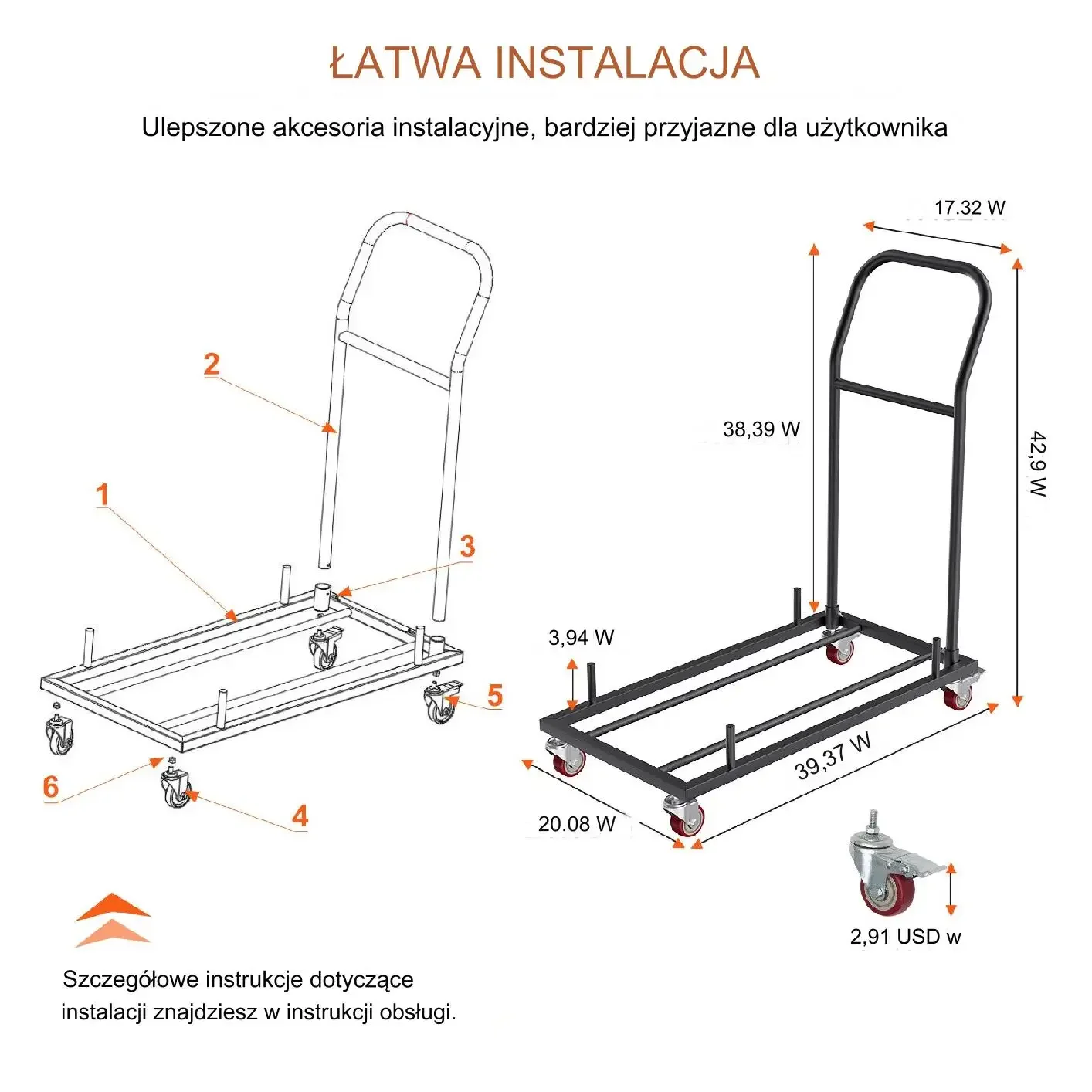 ŁATWA INSTALACJA

Ulepszone akcesoria instalacyjne, bardziej przyjazne dla użytkownika

2

1

3

5

6

4

17.32 W

38,39 W

42,9 W

3,94 W

39,37 W

20.08 W

2,91 USD w

Szczegółowe instrukcje dotyczące instalacji znajdziesz w instrukcji obsługi.