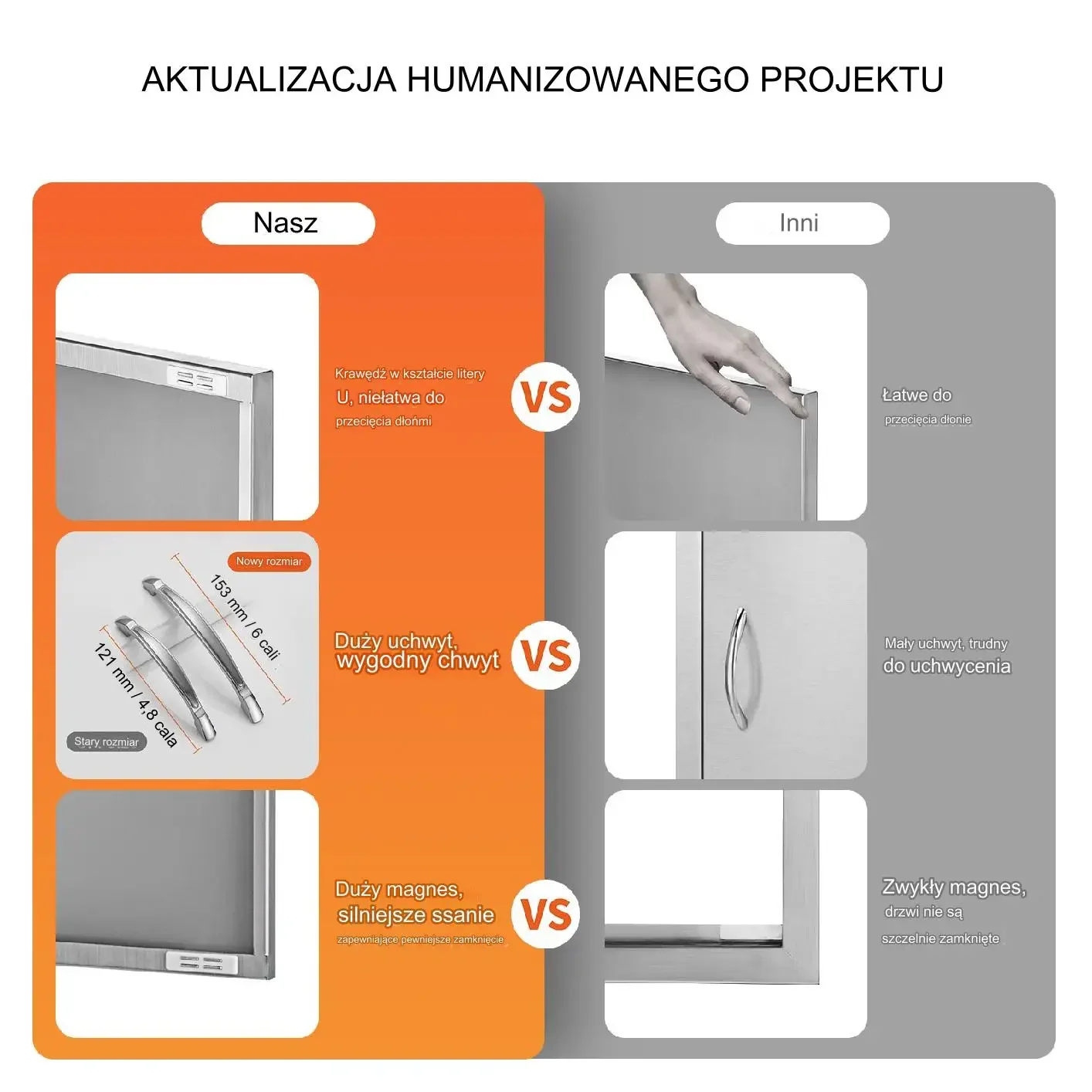 AKTUALIZACJA HUMANIZOWANEGO PROJEKTU

Nasz

Inni

Krawędź w kształcie litery U, niełatwa do przecięcia dłońmi

VS

Łatwe do przecięcia dłonie

Nowy rozmiar

153 mm / 6 cali

121 mm / 4,8 cala

Stary rozmiar

Duży uchwyt, wygodny chwyt

VS

Mały uchwyt, trudny do uchwycenia

Duży magnes, silniejsze ssanie zapewniające pewniejsze zamknięcie

VS

Zwykły magnes, drzwi nie są szczelnie zamknięte