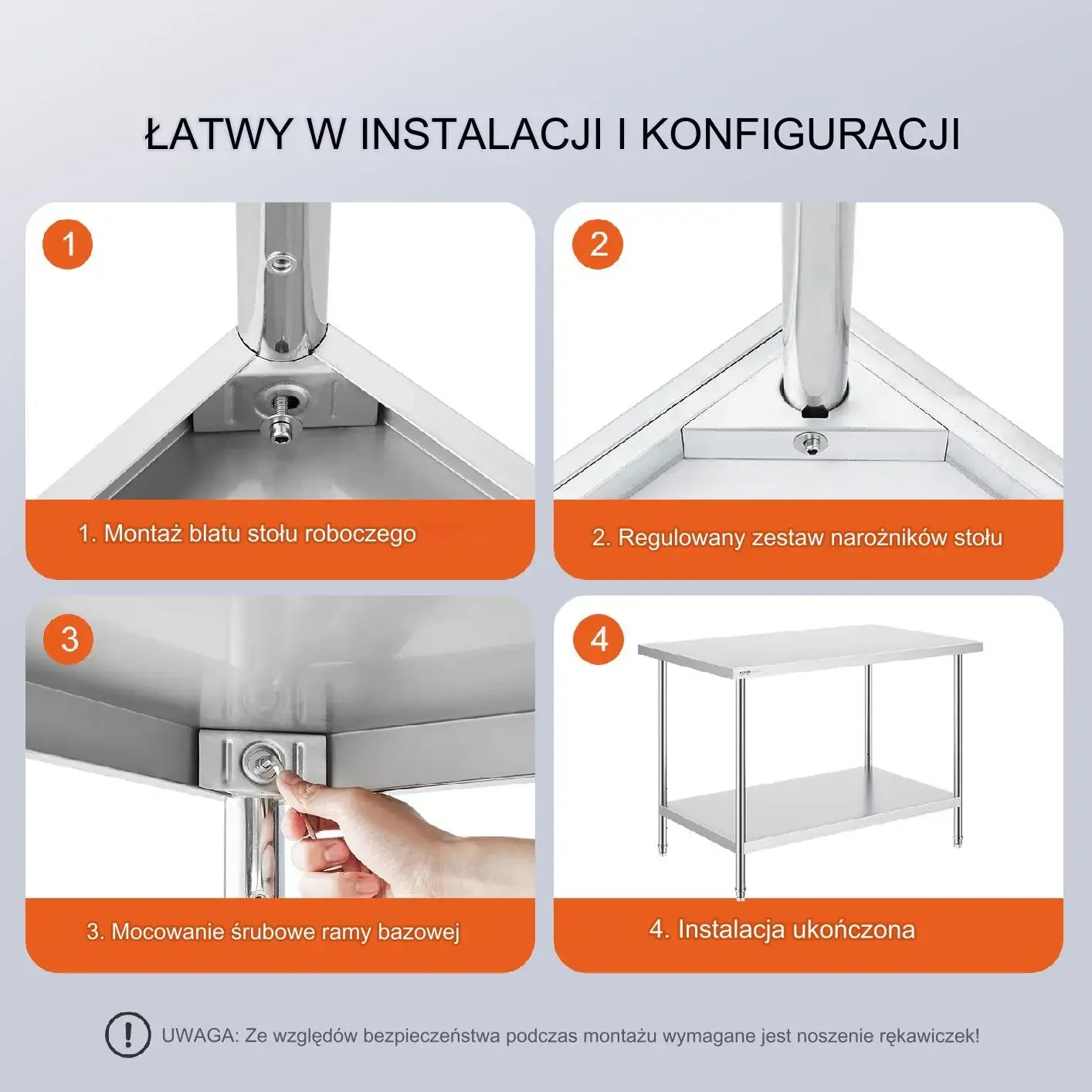 ŁATWY W INSTALACJI I KONFIGURACJI

1

1. Montaż blatu stołu roboczego

2

2. Regulowany zestaw narożników stołu

3

3. Mocowanie śrubowe ramy bazowej

4

VEVOR

4. Instalacja ukończona

UWAGA: Ze względów bezpieczeństwa podczas montażu wymagane jest noszenie rękawiczek!