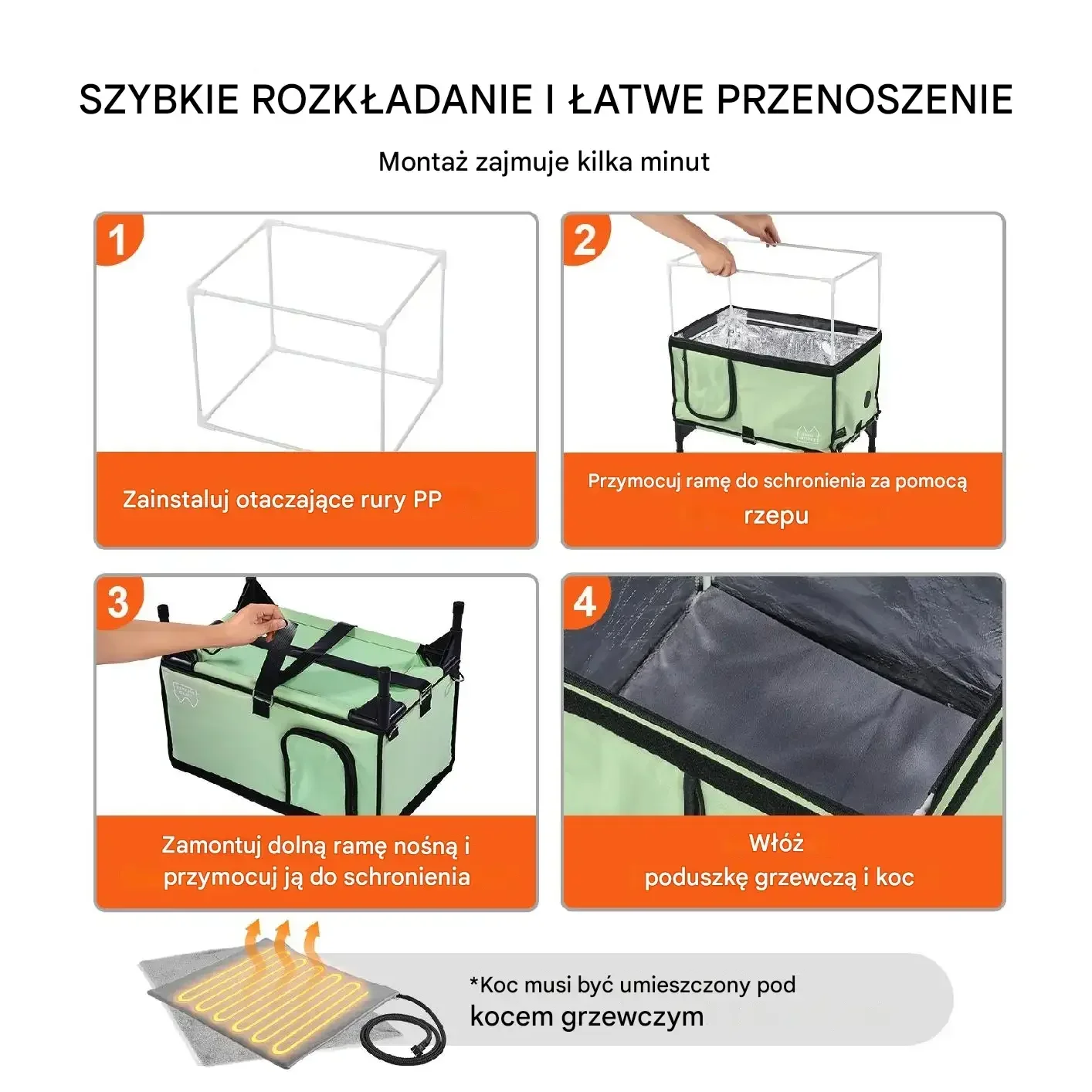 SZYBKIE ROZKŁADANIE I ŁATWE PRZENOSZENIE

Montaż zajmuje kilka minut

1

Zainstaluj otaczające rury PP

2

Przymocuj ramę do schronienia za pomocą rzepu

3

Zamontuj dolną ramę nośną i przymocuj ją do schronienia

4

Włóż poduszkę grzewczą i koc

*Koc musi być umieszczony pod kocem grzewczym