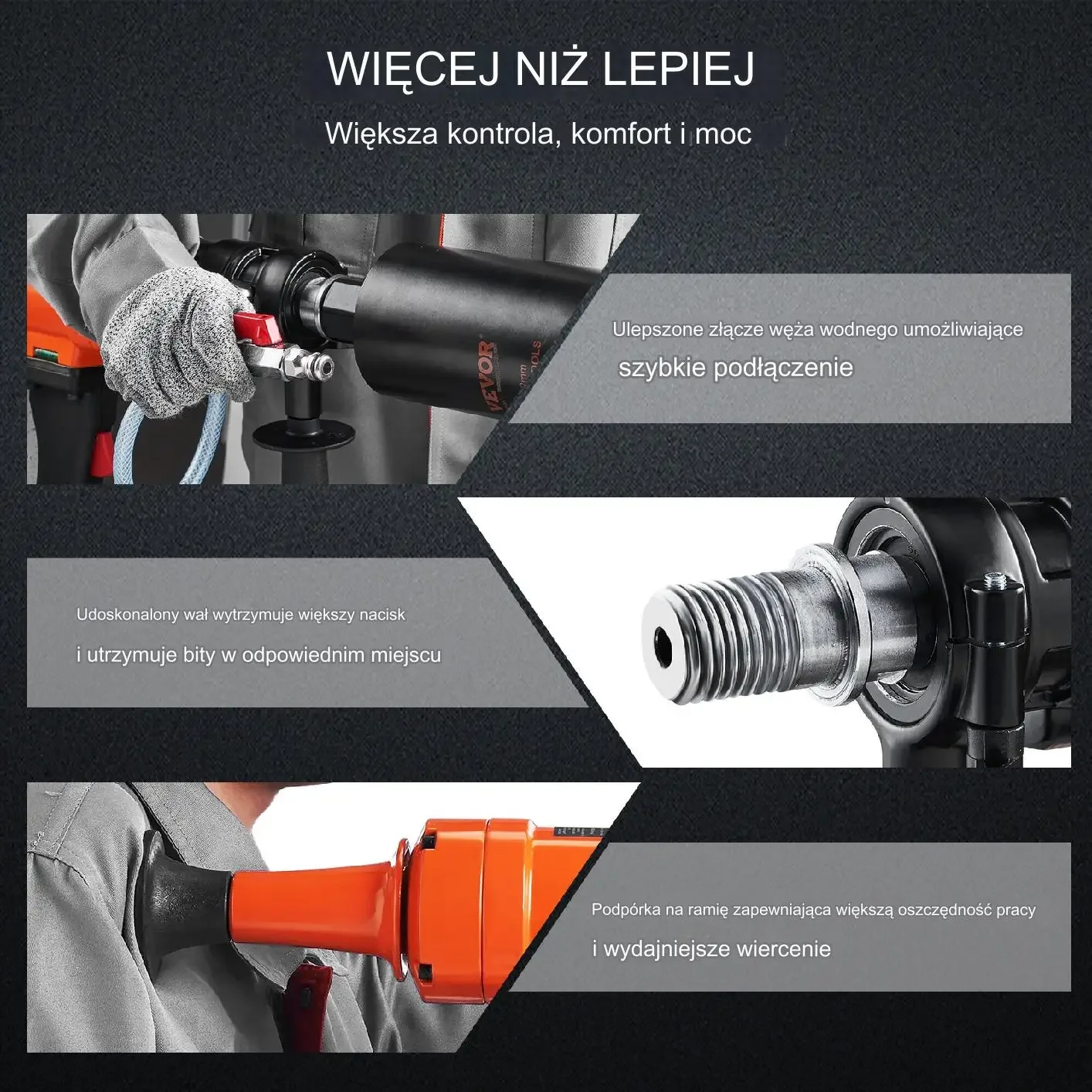 WIĘCEJ NIŻ LEPIEJ

Większa kontrola, komfort i moc

VEVOR

Ulepszone złącze węża wodnego umożliwiające

szybkie podłączenie

Udoskonalony wał wytrzymuje większy nacisk

i utrzymuje bity w odpowiednim miejscu

Podpórka na ramię zapewniająca większą oszczędność pracy

i wydajniejsze wiercenie